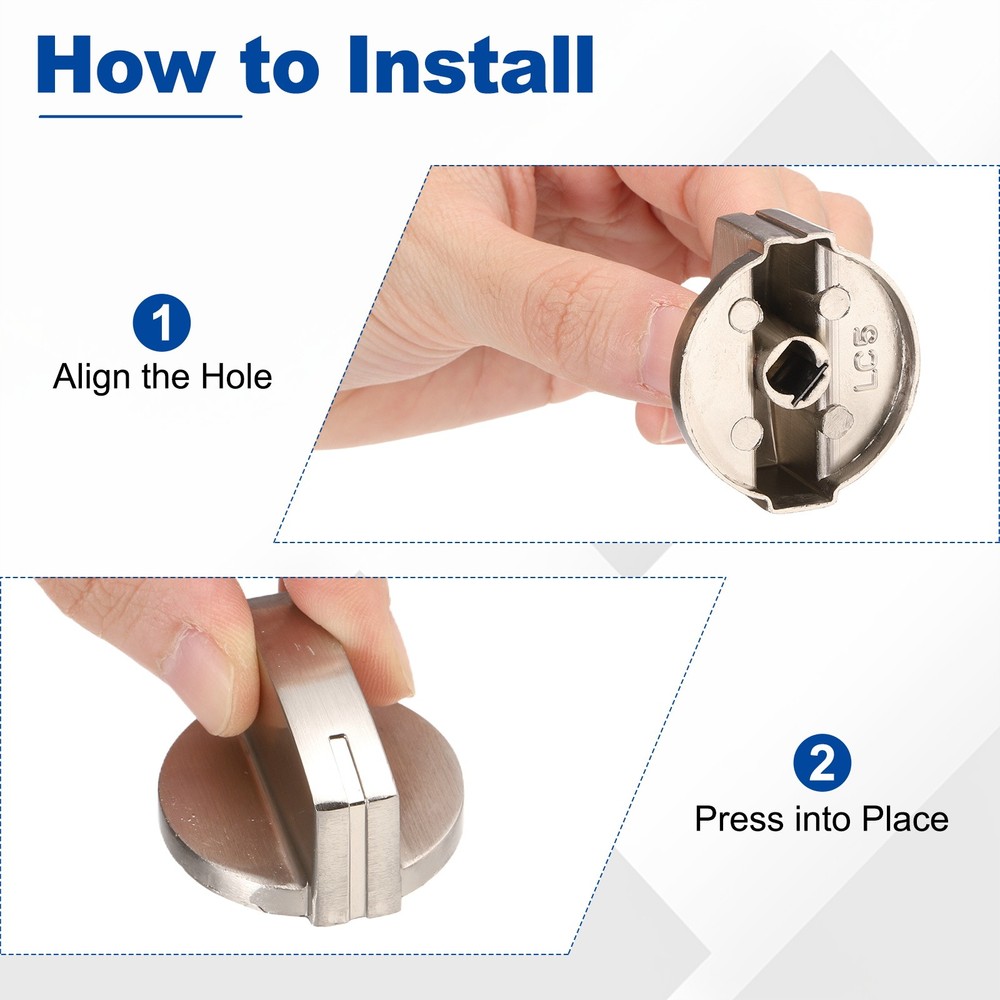 How to Install

1
Align the Hole

LC5

2
Press into Place