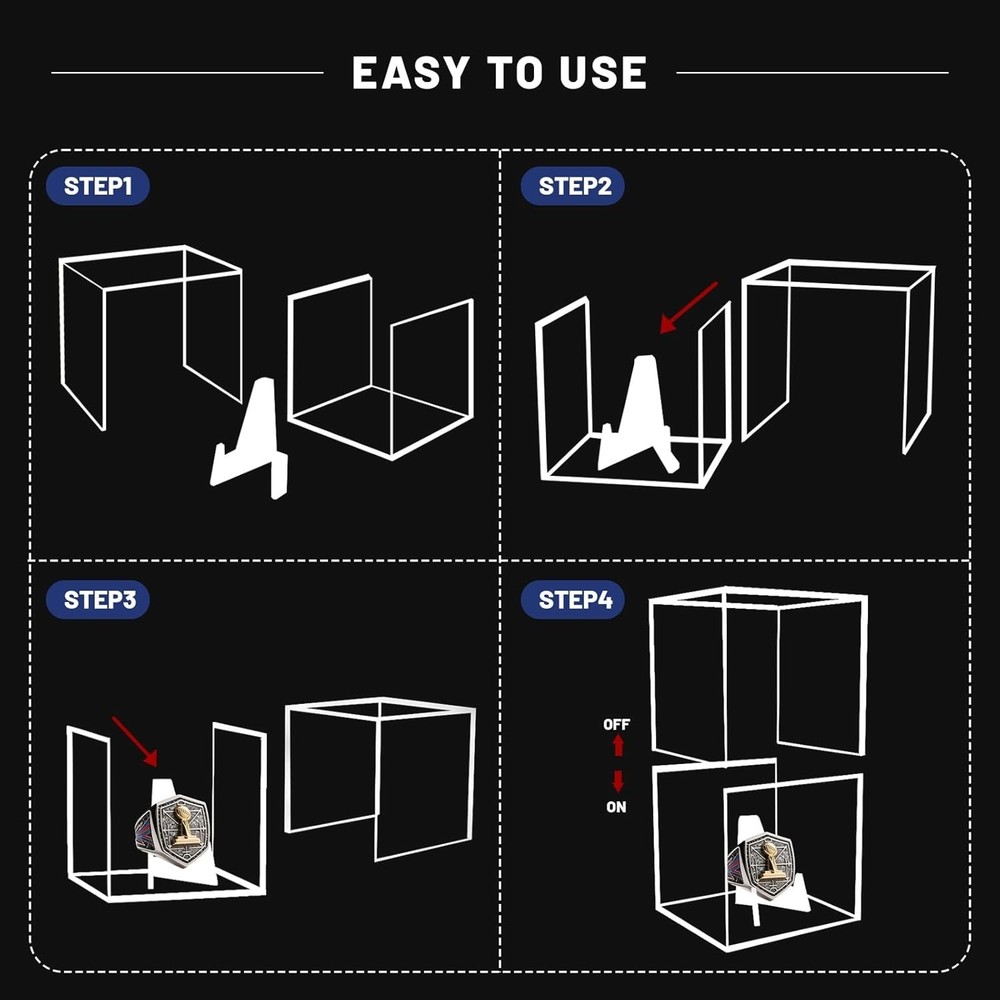 EASY TO USE

STEP1

STEP2

STEP3

STEP4

OFF

ON