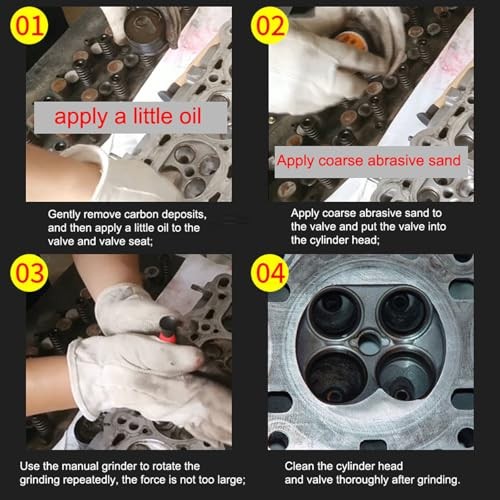 01

apply a little oil

Gently remove carbon deposits, and then apply a little oil to the valve and valve seat;

02

Apply coarse abrasive sand

Apply coarse abrasive sand to the valve and put the valve into the cylinder head;

03

Use the manual grinder to rotate the grinding repeatedly, the force is not too large;

04

Clean the cylinder head and valve thoroughly after grinding.