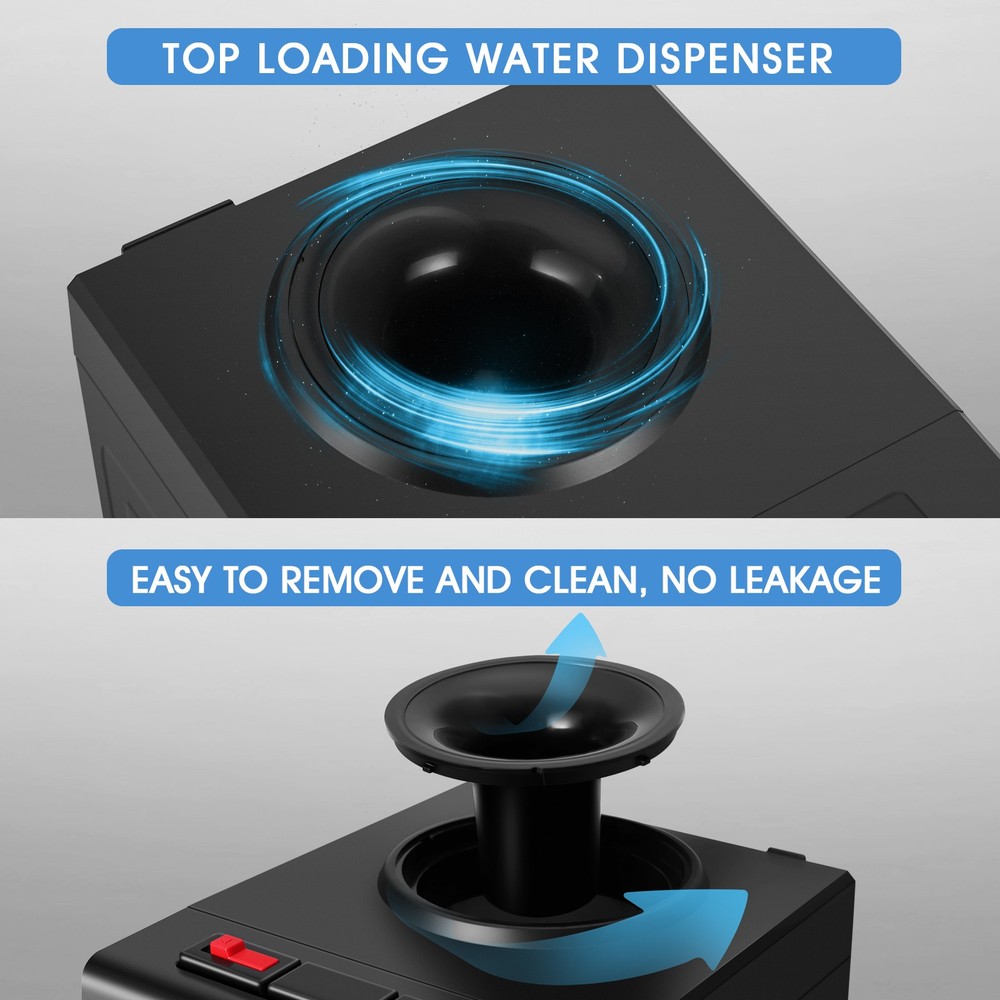 TOP LOADING WATER DISPENSER

EASY TO REMOVE AND CLEAN, NO LEAKAGE