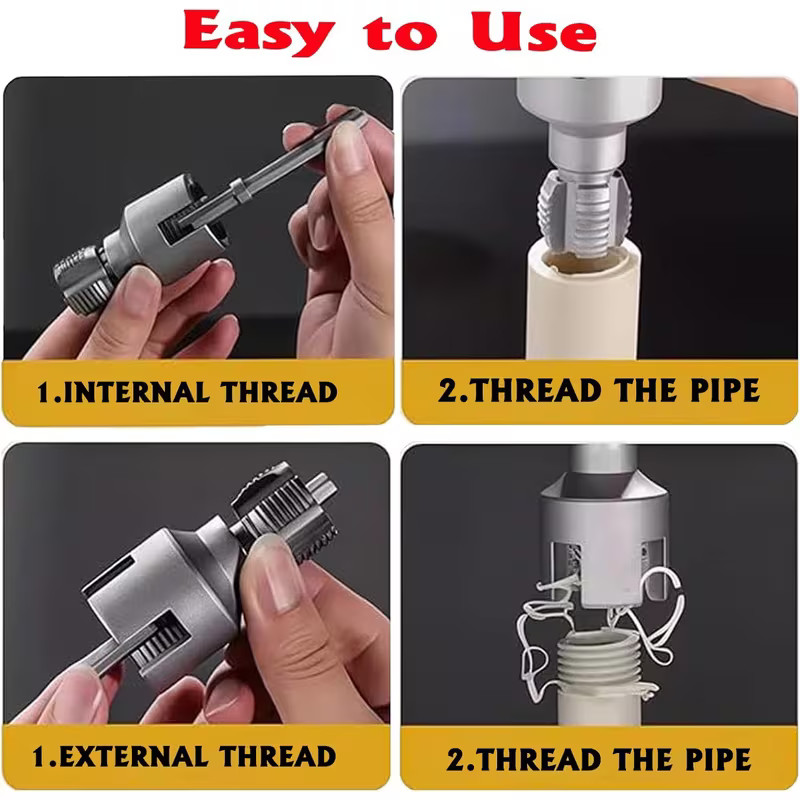 Easy to Use

1.INTERNAL THREAD

2.THREAD THE PIPE

1.EXTERNAL THREAD

2.THREAD THE PIPE