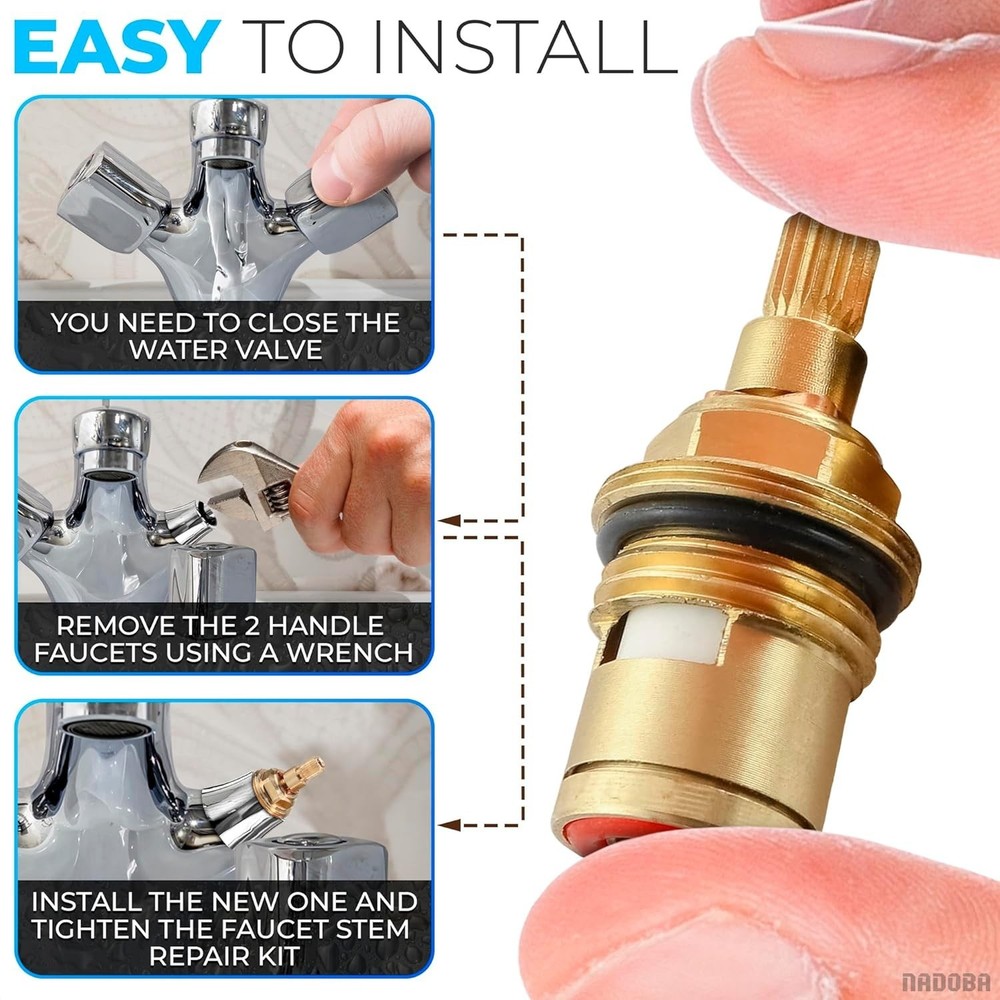 EASY TO INSTALL

YOU NEED TO CLOSE THE WATER VALVE

REMOVE THE 2 HANDLE FAUCETS USING A WRENCH

INSTALL THE NEW ONE AND TIGHTEN THE FAUCET STEM REPAIR KIT

NADOBA