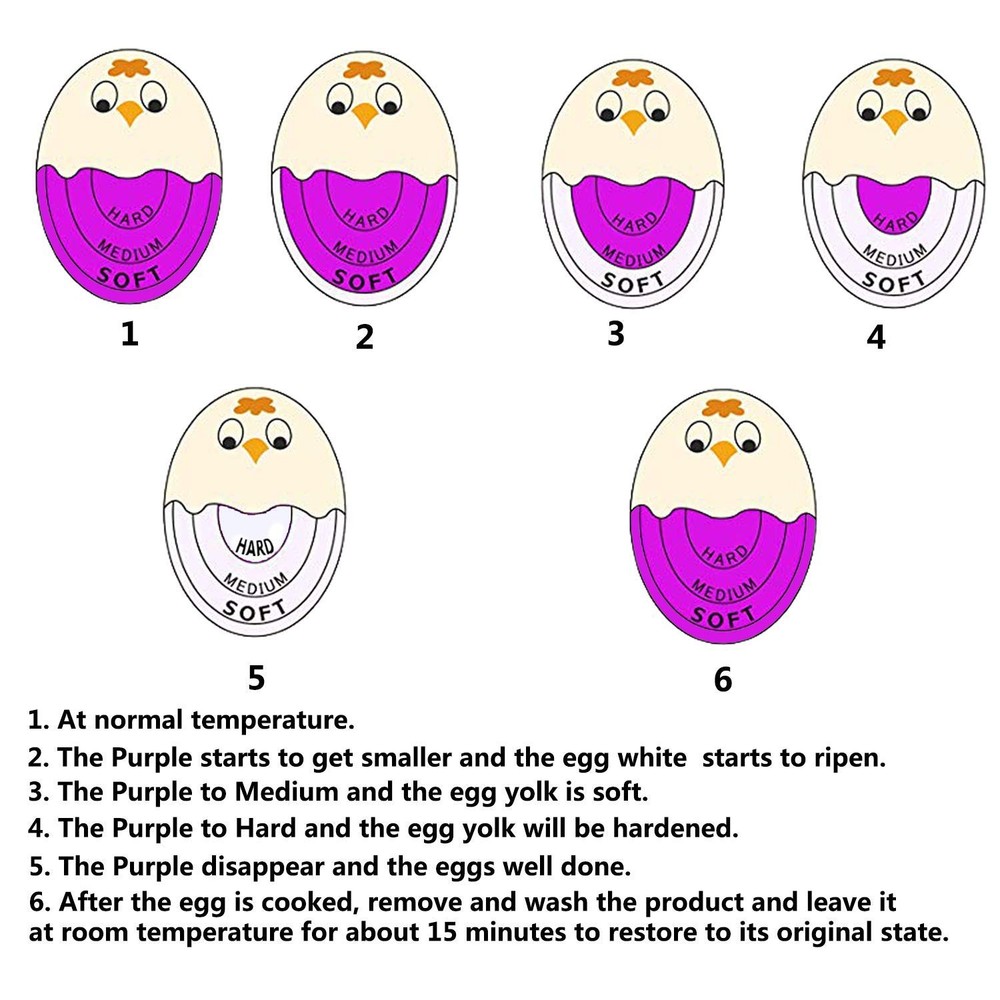 HARD
MEDIUM
SOFT
1

HARD
MEDIUM
SOFT
2

HARD
MEDIUM
SOFT
3

HARD
MEDIUM
SOFT
4

HARD
MEDIUM
SOFT
5

HARD
MEDIUM
SOFT
6

1. At normal temperature.
2. The Purple starts to get smaller and the egg white starts to ripen.
3. The Purple to Medium and the egg yolk is soft.
4. The Purple to Hard and the egg yolk will be hardened.
5. The Purple disappear and the eggs well done.
6. After the egg is cooked, remove and wash the product and leave it at room temperature for about 15 minutes to restore to its original state.