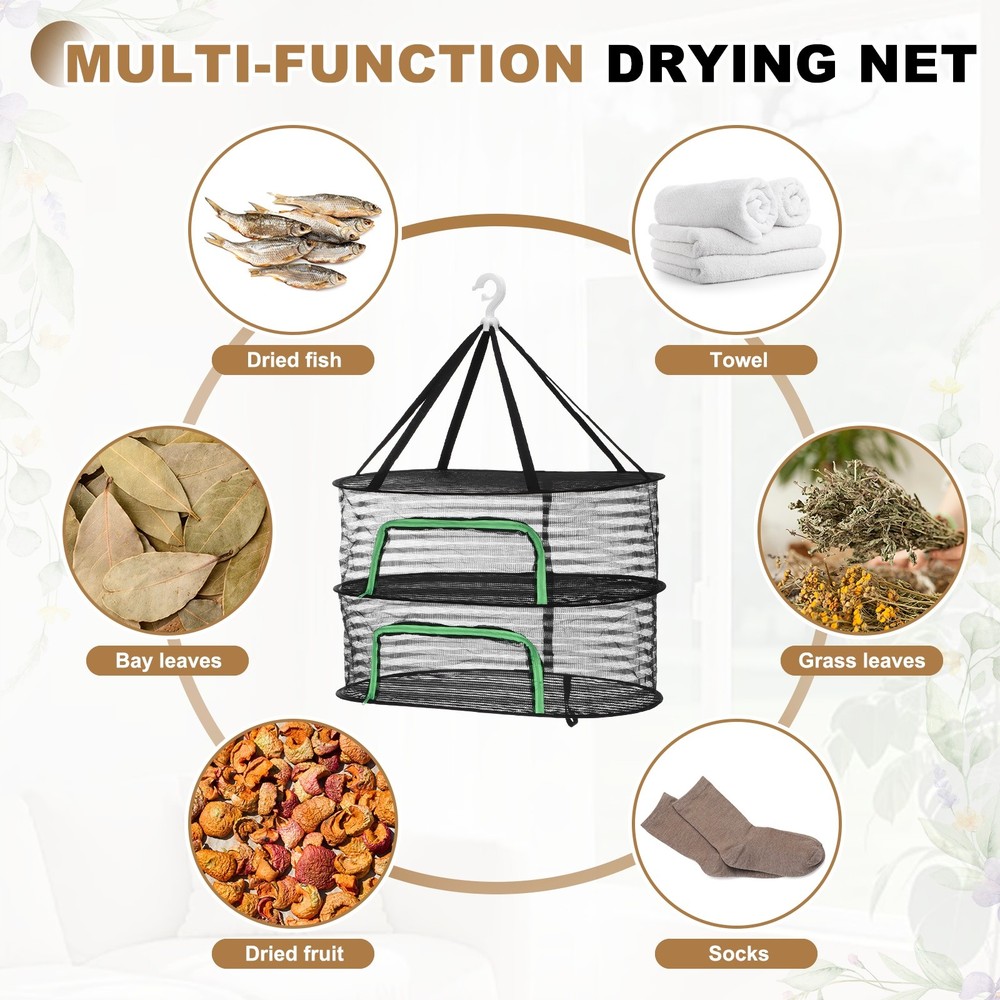 MULTI-FUNCTION DRYING NET

Dried fish

Towel

Bay leaves

Grass leaves

Dried fruit

Socks