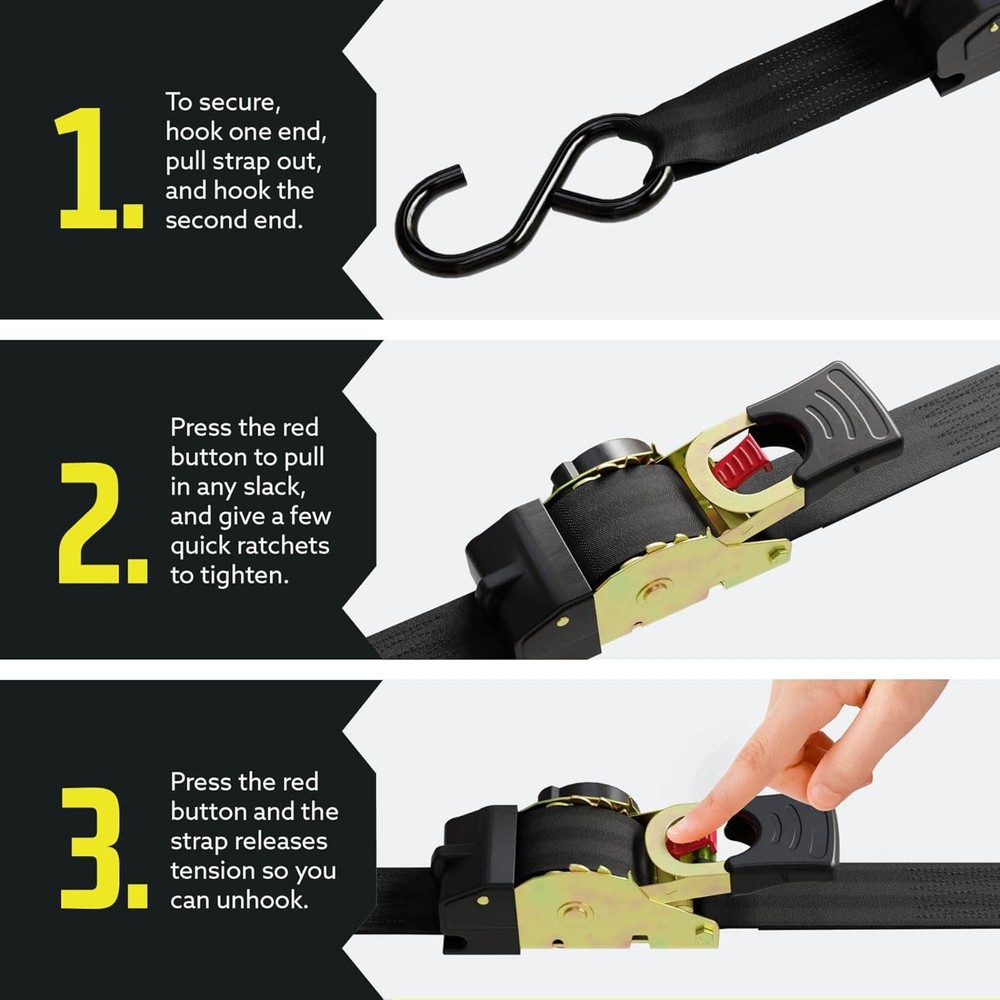 1.
To secure, hook one end, pull strap out, and hook the second end.

2.
Press the red button to pull in any slack, and give a few quick ratchets to tighten.

3.
Press the red button and the strap releases tension so you can unhook.