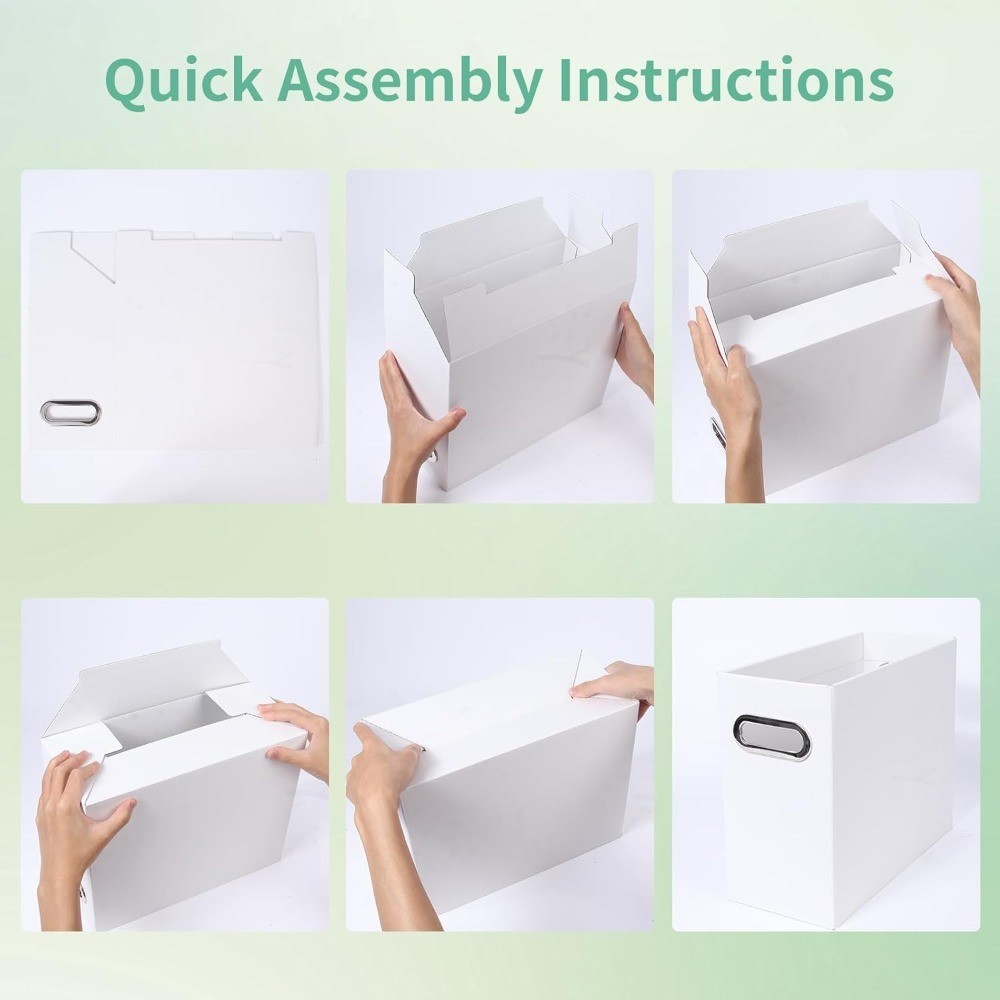 Quick Assembly Instructions