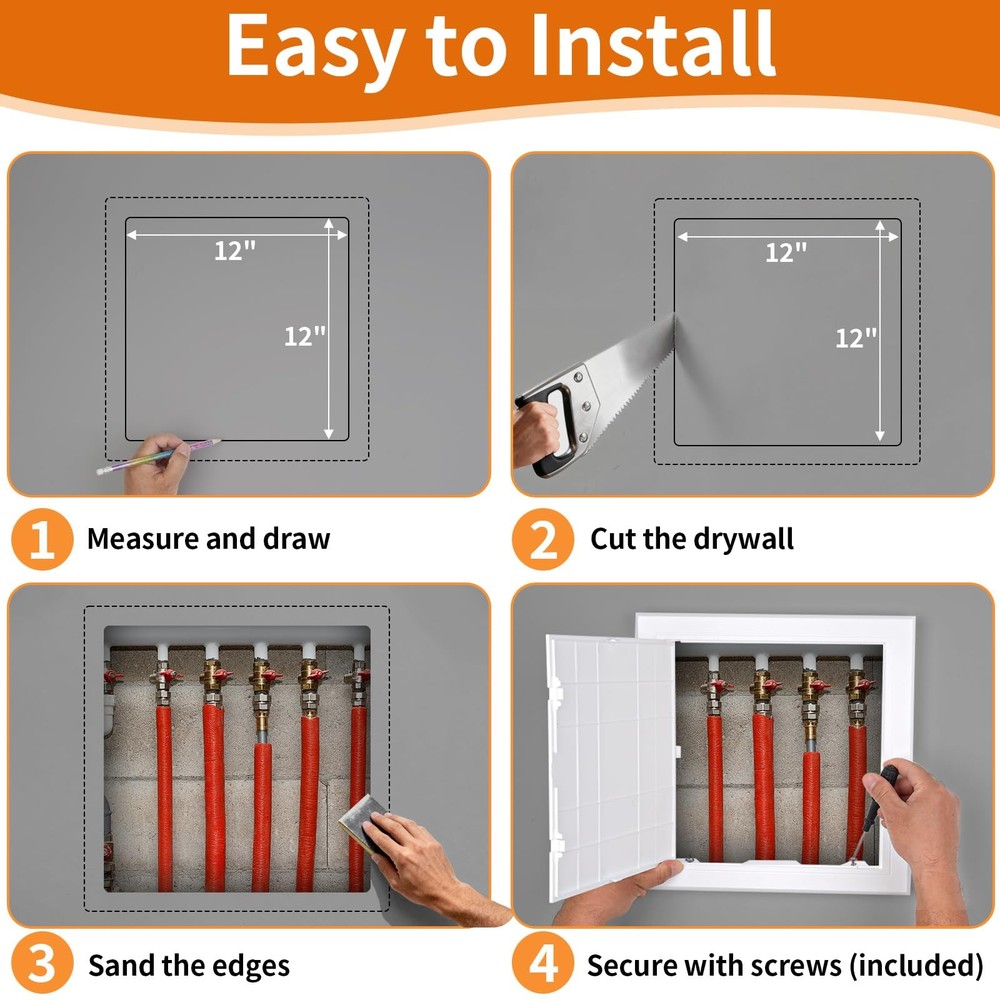 Easy to Install

12"

12"

12"

12"

1 Measure and draw

2 Cut the drywall

3 Sand the edges

4 Secure with screws (included)