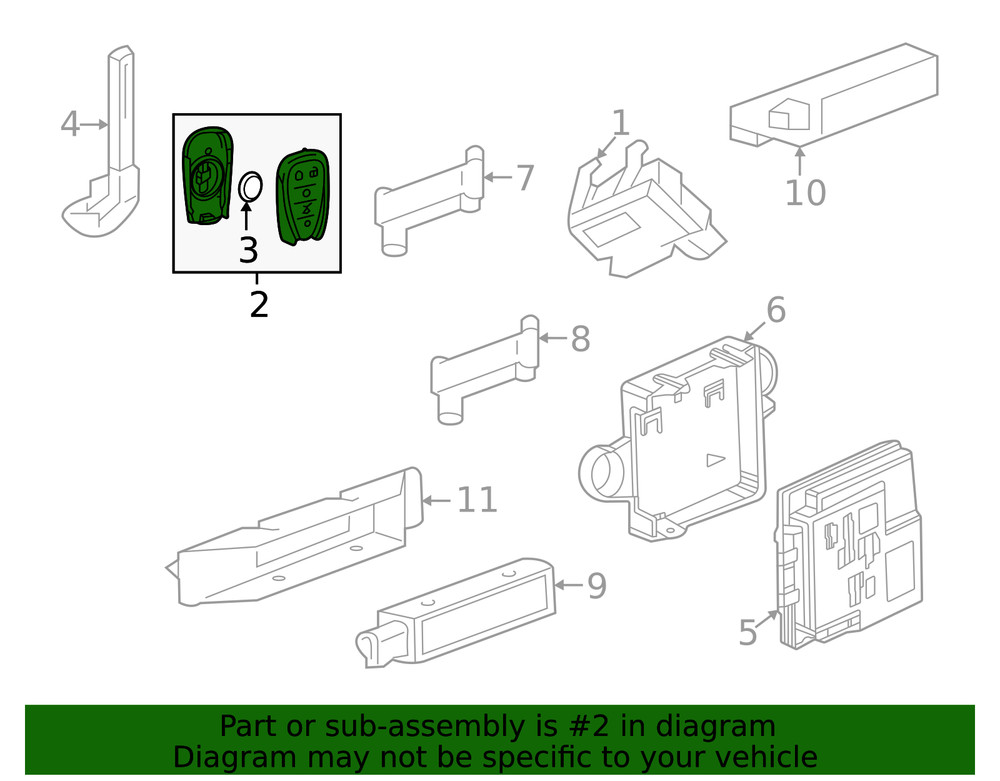 4

3

2

7

1

10

8

6

11

9

5

Part or sub-assembly is #2 in diagram
Diagram may not be specific to your vehicle