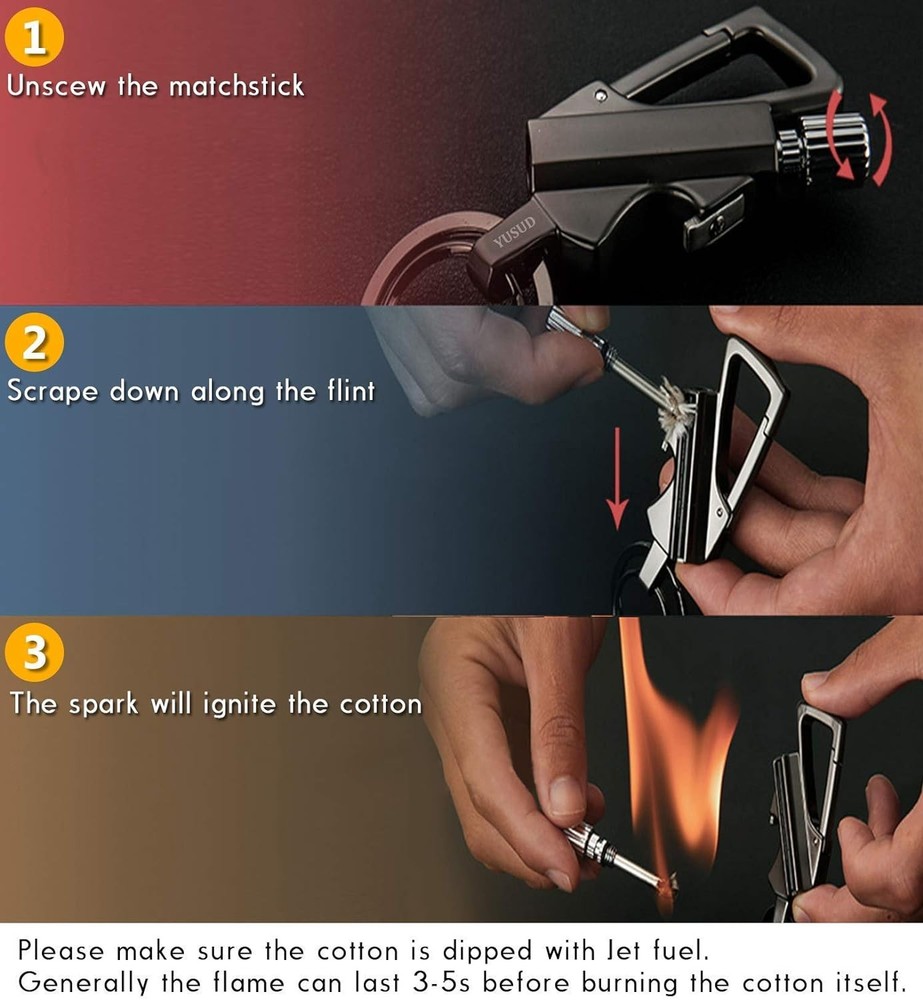 1
Unscew the matchstick

YUSUD

2
Scrape down along the flint

3
The spark will ignite the cotton

Please make sure the cotton is dipped with Jet fuel.
Generally the flame can last 3-5s before burning the cotton itself.