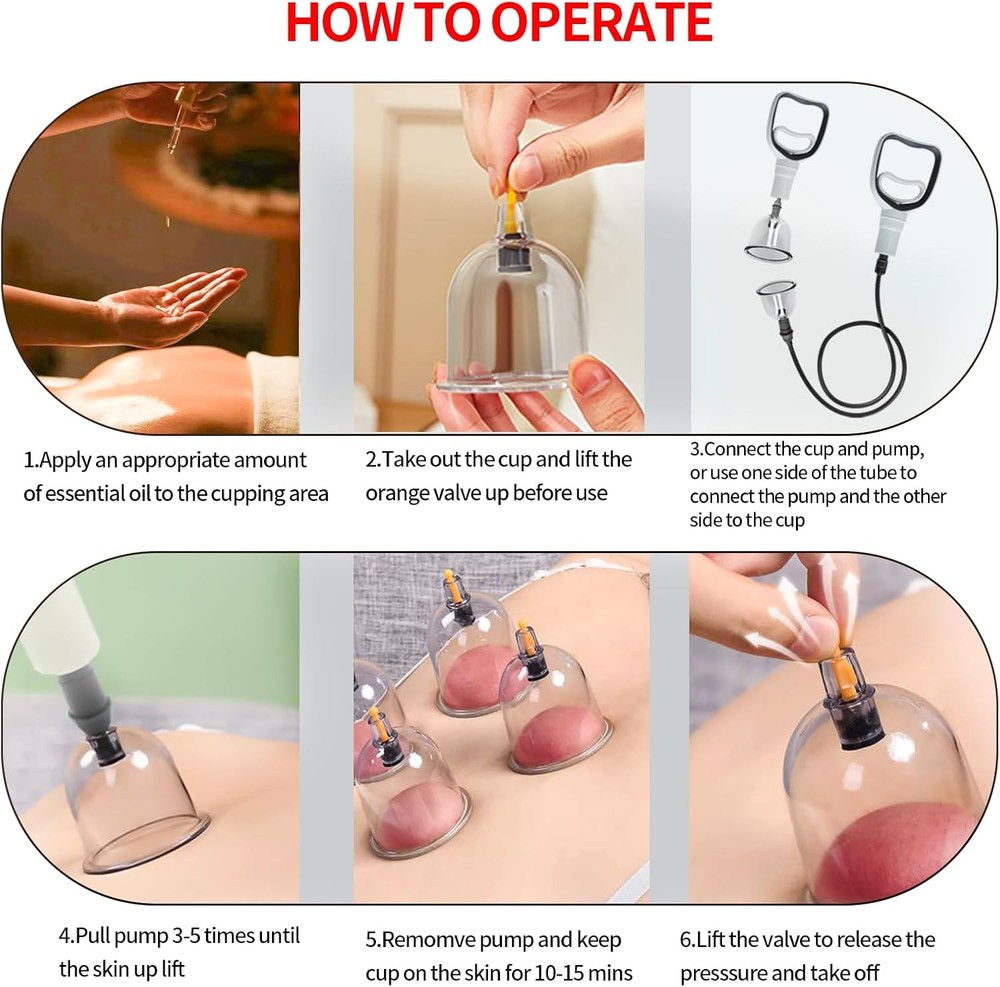 HOW TO OPERATE

1.Apply an appropriate amount of essential oil to the cupping area

2.Take out the cup and lift the orange valve up before use

3.Connect the cup and pump, or use one side of the tube to connect the pump and the other side to the cup

4.Pull pump 3-5 times until the skin up lift

5.Remomve pump and keep cup on the skin for 10-15 mins

6.Lift the valve to release the presssure and take off