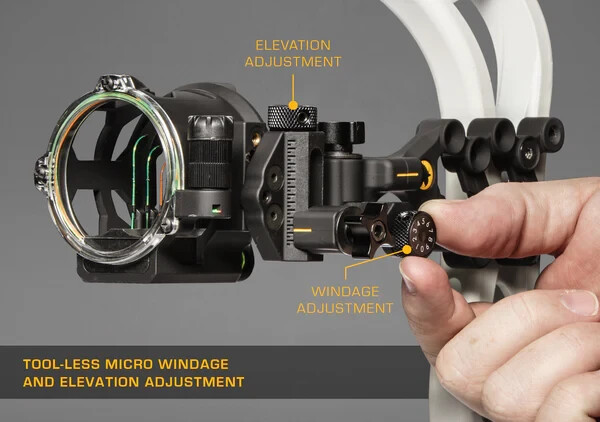 ELEVATION ADJUSTMENT

WINDAGE ADJUSTMENT

TOOL-LESS MICRO WINDAGE AND ELEVATION ADJUSTMENT