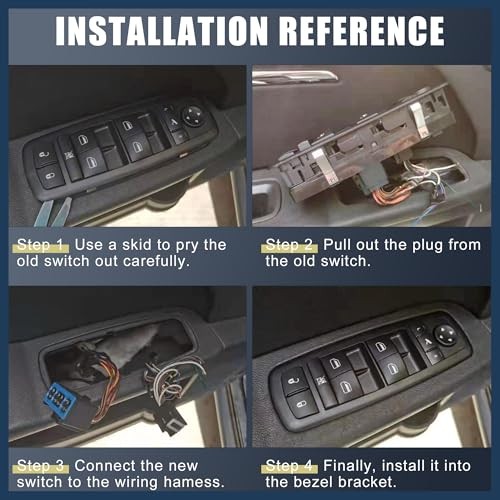 INSTALLATION REFERENCE

Step 1 Use a skid to pry the old switch out carefully.

Step 2 Pull out the plug from the old switch.

Step 3 Connect the new switch to the wiring hamess.

Step 4 Finally, install it into the bezel bracket.