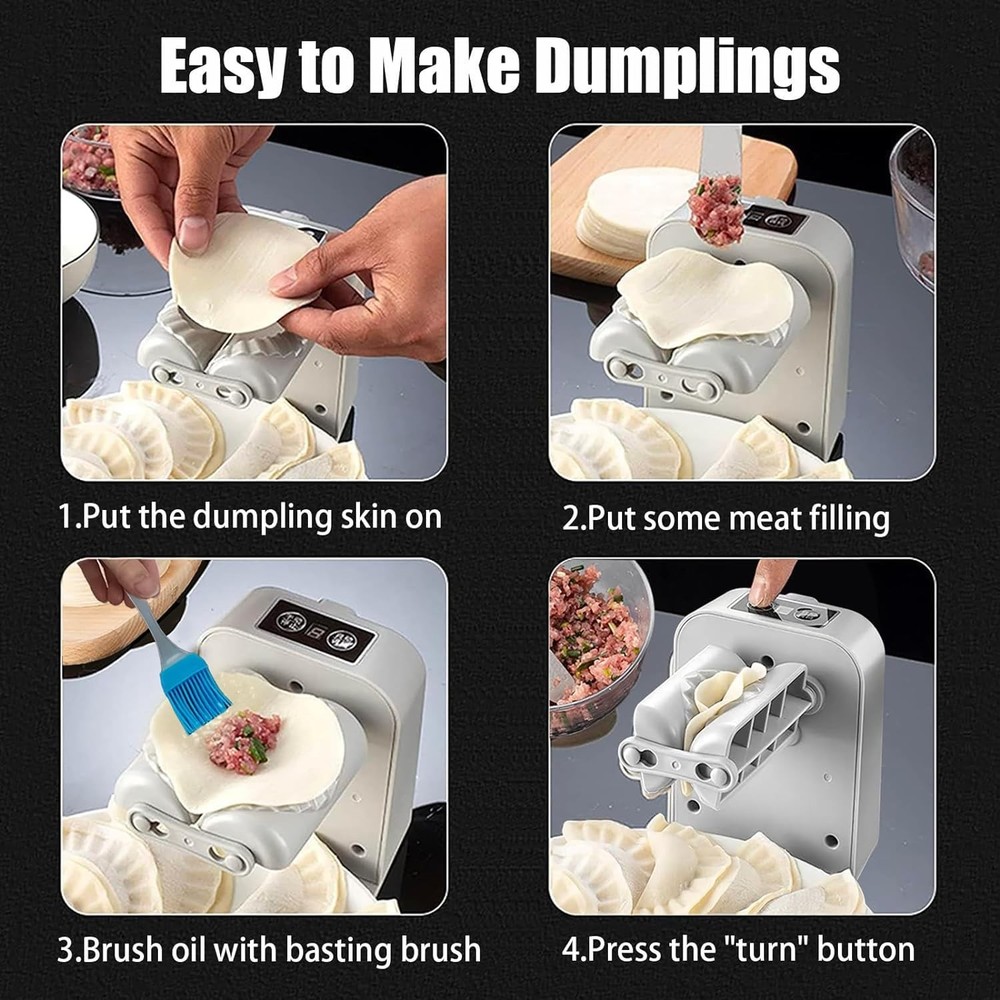 Easy to Make Dumplings

1.Put the dumpling skin on

2.Put some meat filling

3.Brush oil with basting brush

4.Press the "turn" button