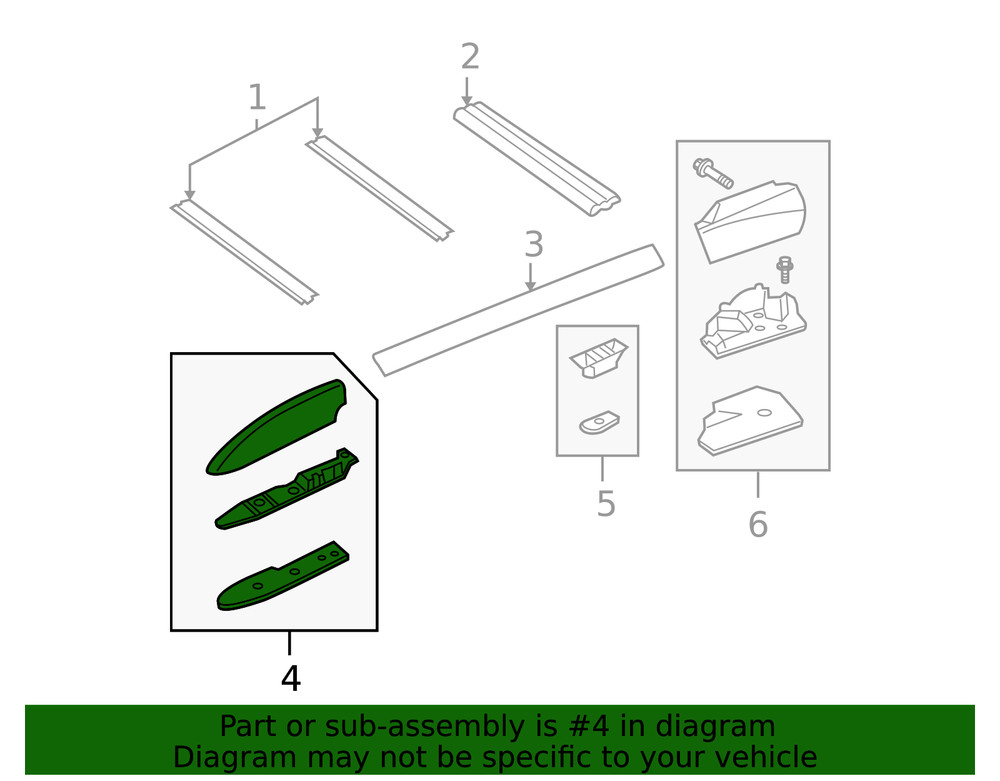 1
2
3
4
5
6

Part or sub-assembly is #4 in diagram
Diagram may not be specific to your vehicle