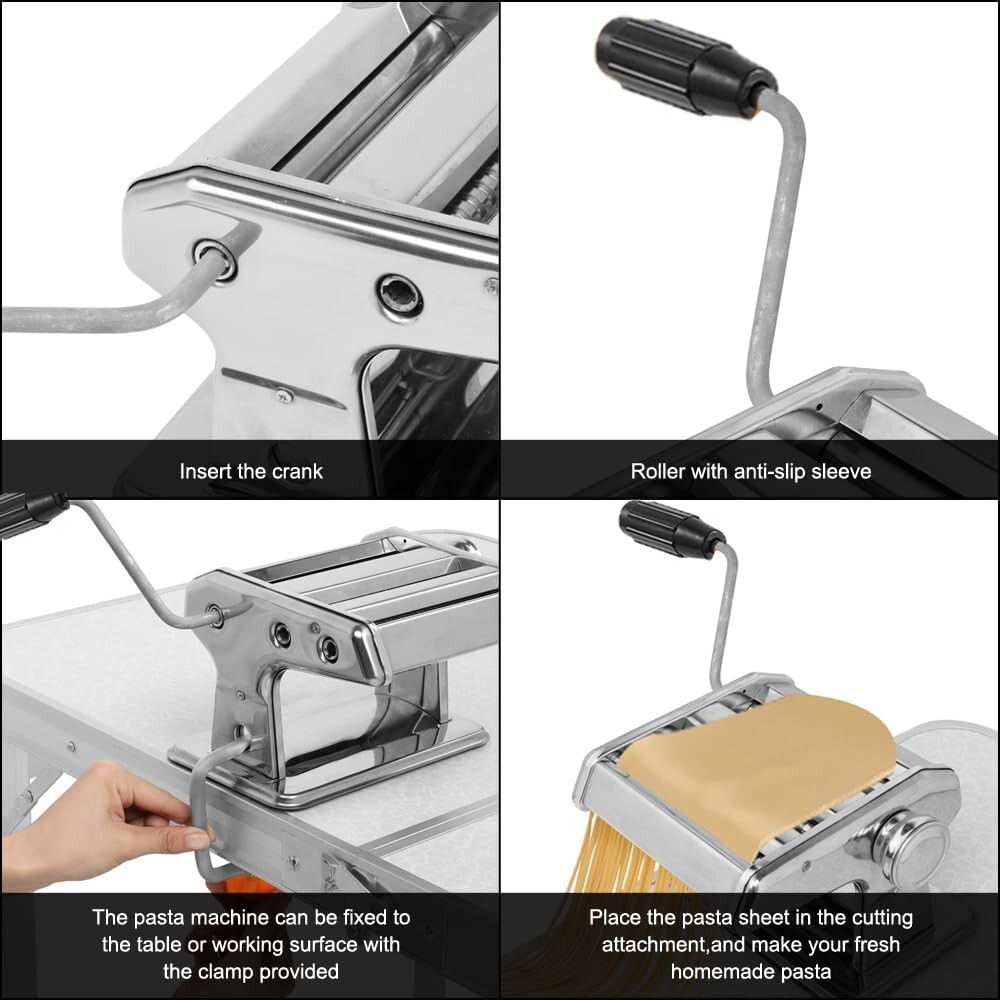 Insert the crank

Roller with anti-slip sleeve

The pasta machine can be fixed to the table or working surface with the clamp provided

Place the pasta sheet in the cutting attachment,and make your fresh homemade pasta