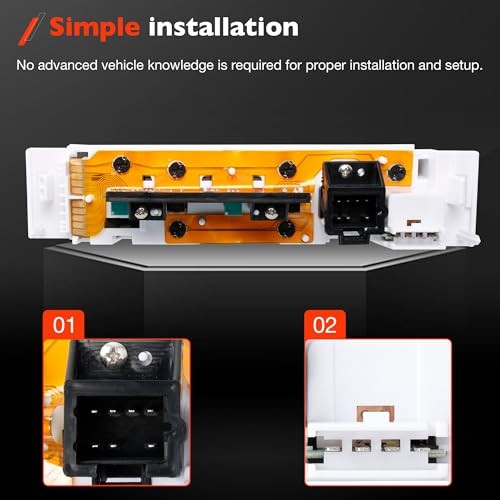 Simple installation

No advanced vehicle knowledge is required for proper installation and setup.

01

02