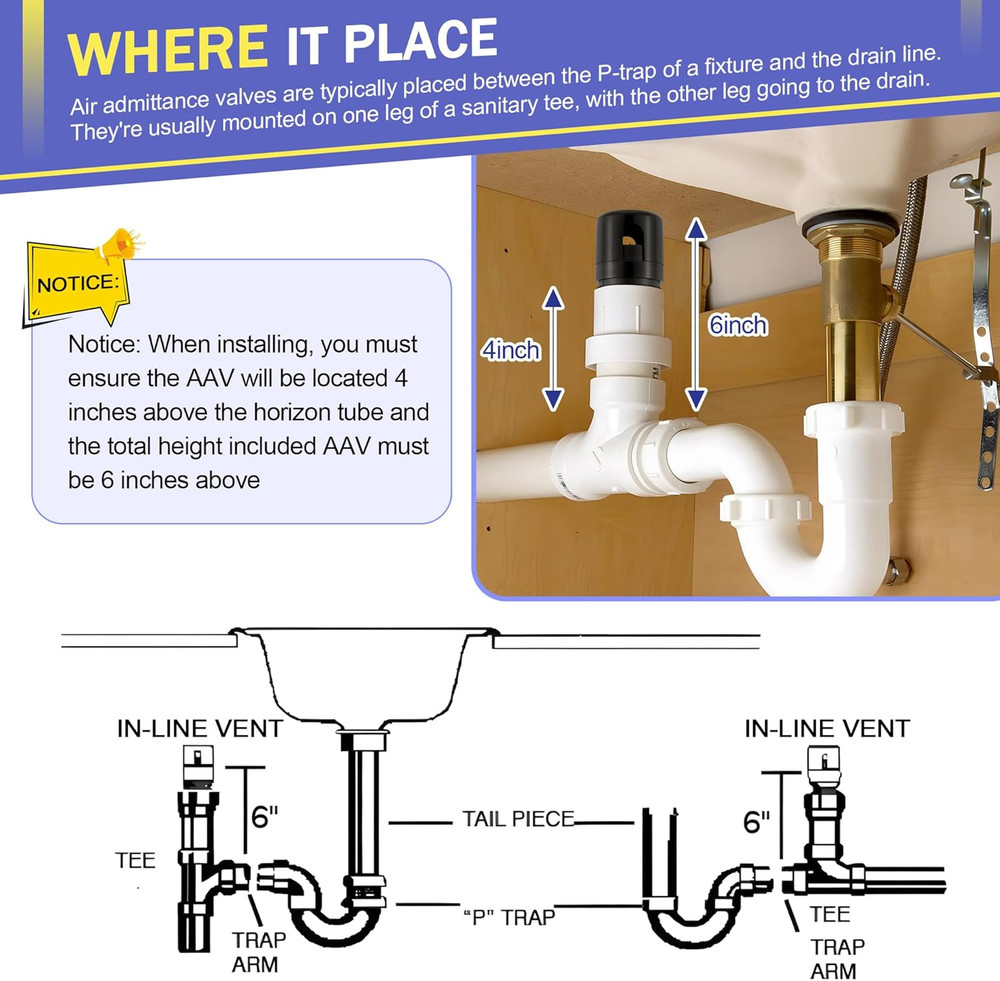 WHERE IT PLACE

Air admittance valves are typically placed between the P-trap of a fixture and the drain line. They're usually mounted on one leg of a sanitary tee, with the other leg going to the drain.

NOTICE:

Notice: When installing, you must ensure the AAV will be located 4 inches above the horizon tube and the total height included AAV must be 6 inches above

4inch

6inch

IN-LINE VENT

6"

TEE

TRAP ARM

TAIL PIECE

"P" TRAP

IN-LINE VENT

6"

TEE

TRAP ARM