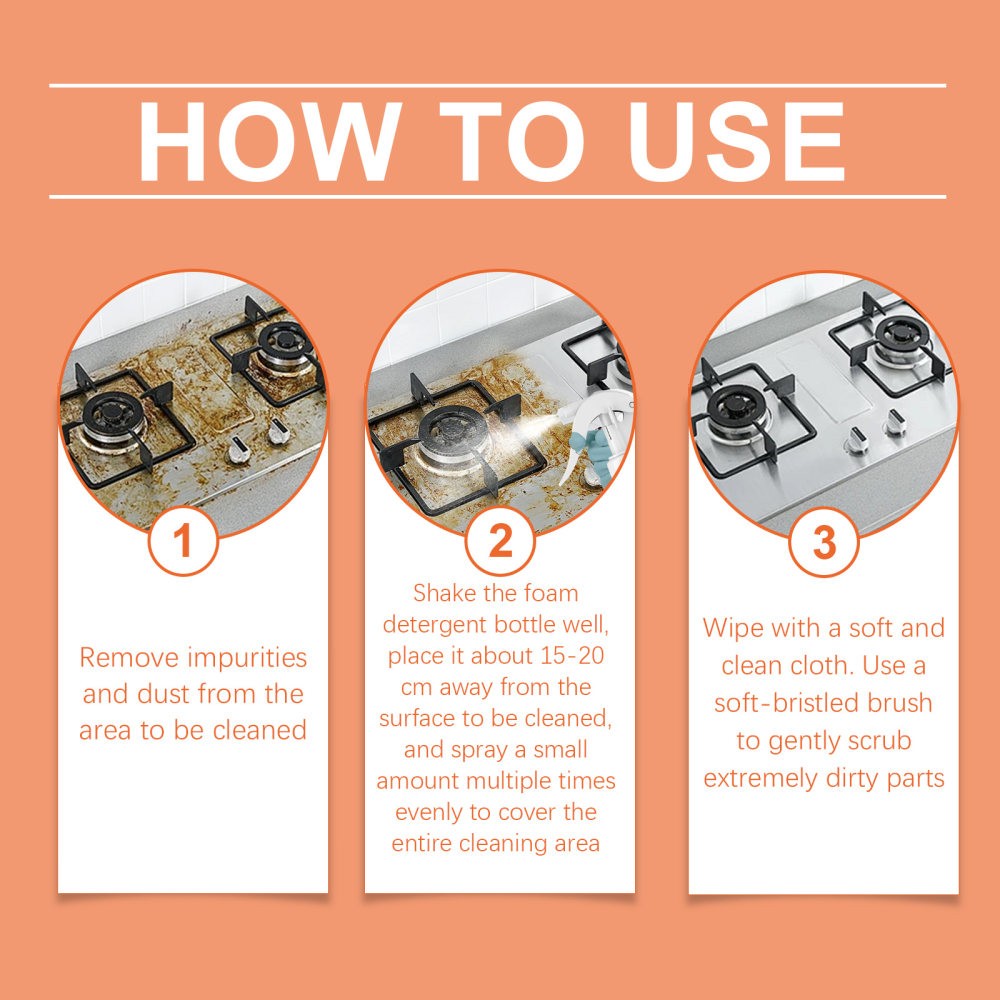 HOW TO USE

1

Remove impurities and dust from the area to be cleaned

2

Shake the foam detergent bottle well, place it about 15-20 cm away from the surface to be cleaned, and spray a small amount multiple times evenly to cover the entire cleaning area

3

Wipe with a soft and clean cloth. Use a soft-bristled brush to gently scrub extremely dirty parts