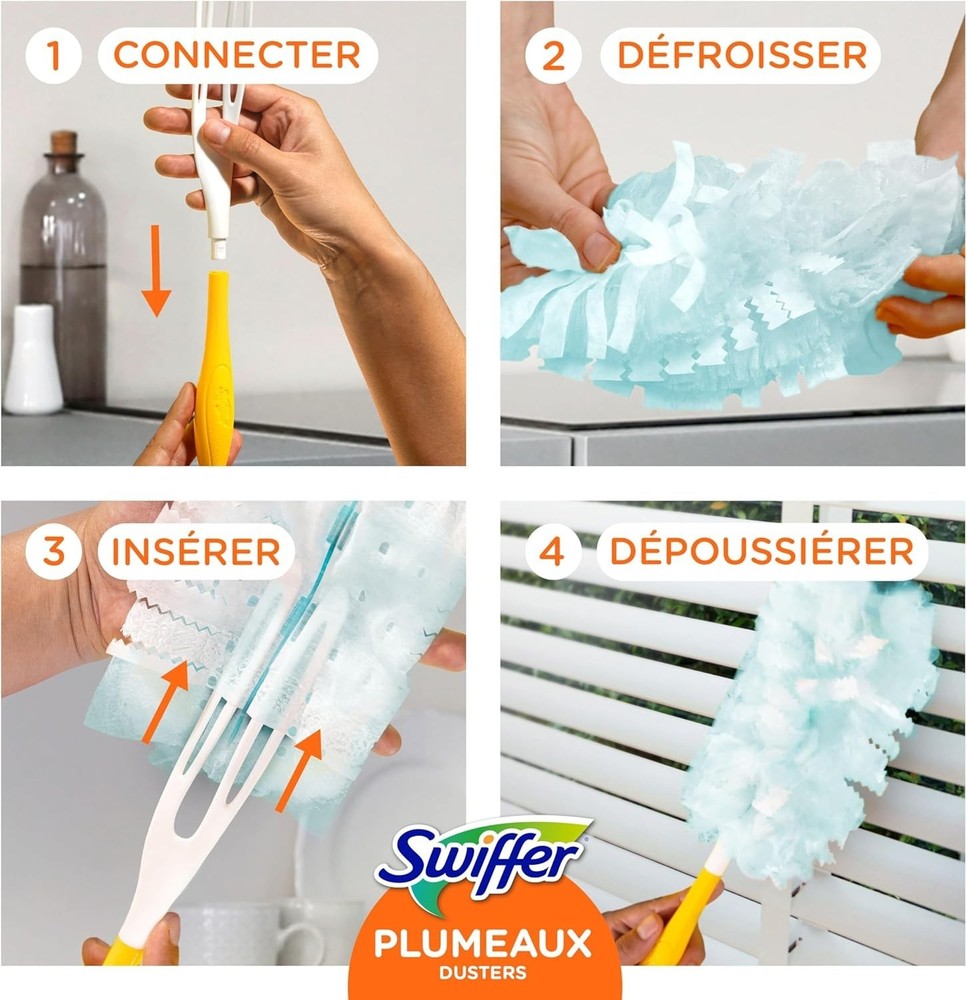 1 CONNECTER

2 DÉFROISSER

3 INSÉRER

4 DÉPOUSSIÉRER

Swiffer

PLUMEAUX
DUSTERS