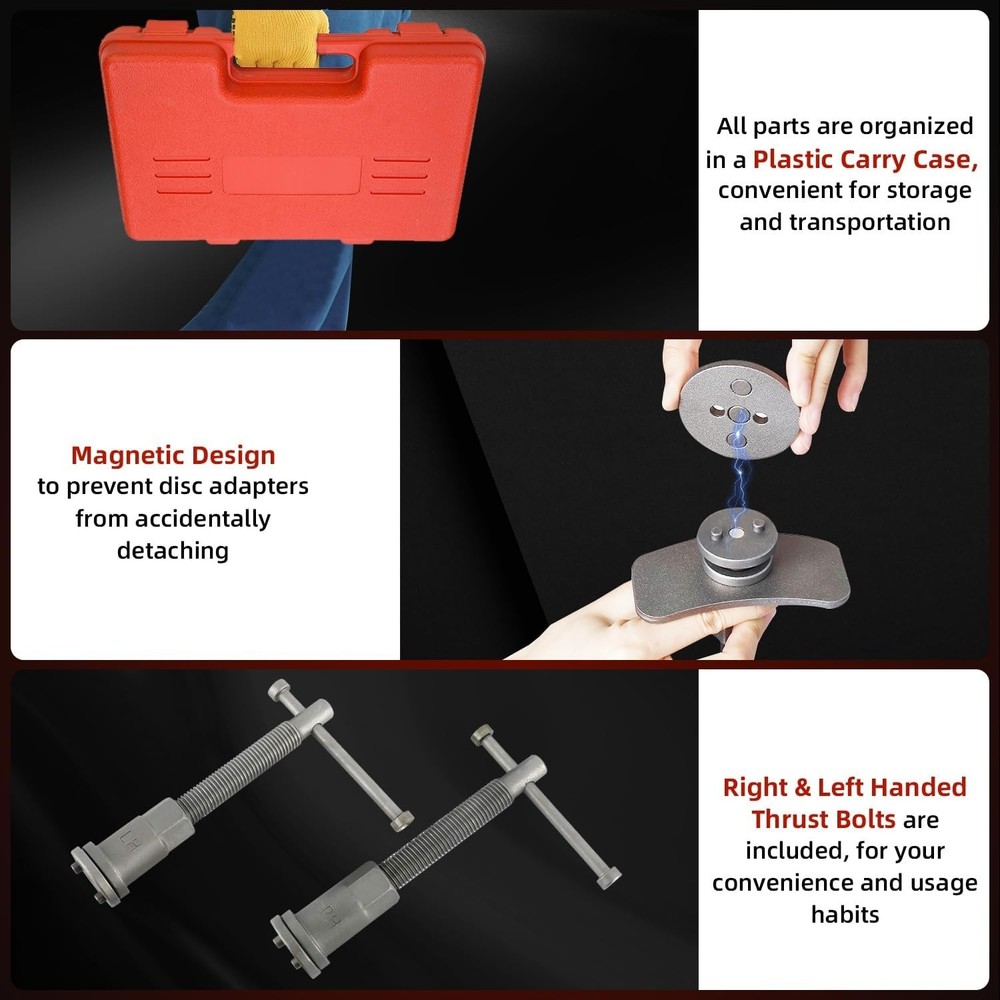 All parts are organized in a Plastic Carry Case, convenient for storage and transportation

Magnetic Design to prevent disc adapters from accidentally detaching

LH

RH

Right & Left Handed Thrust Bolts are included, for your convenience and usage habits