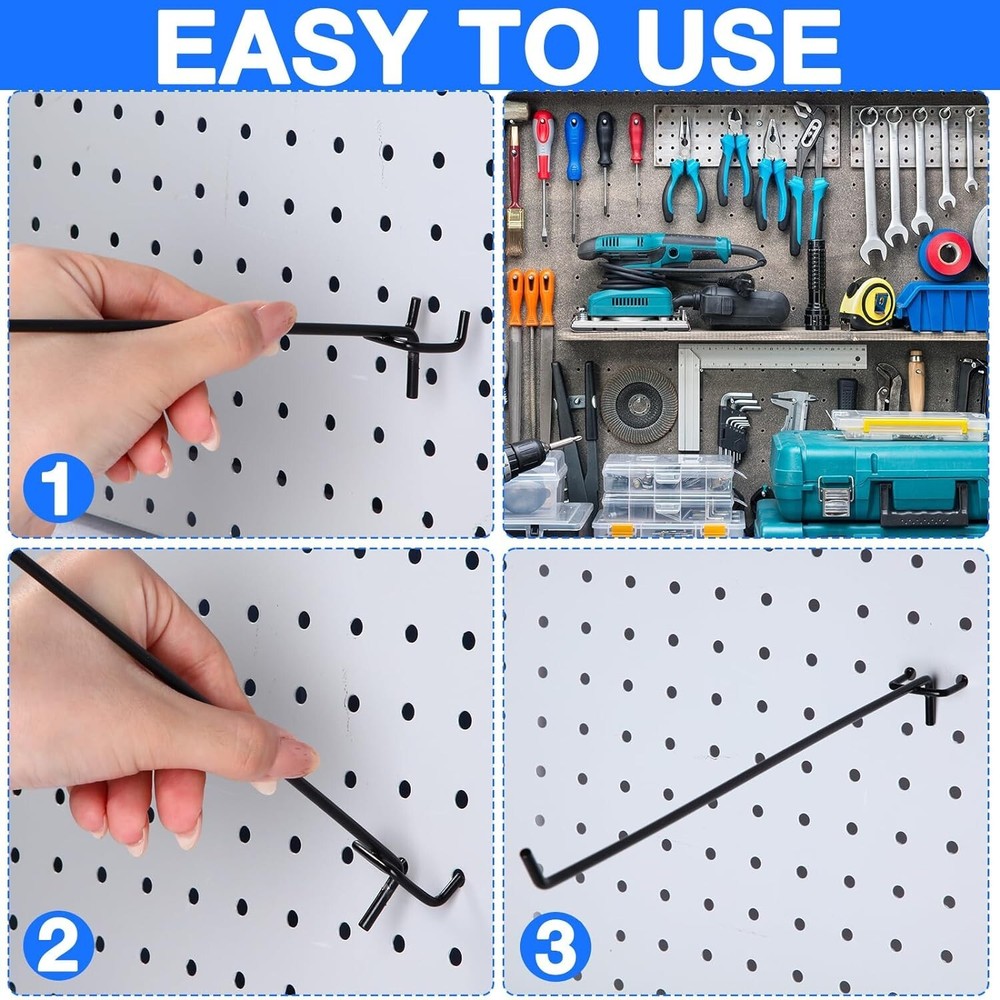 EASY TO USE

1

2

3