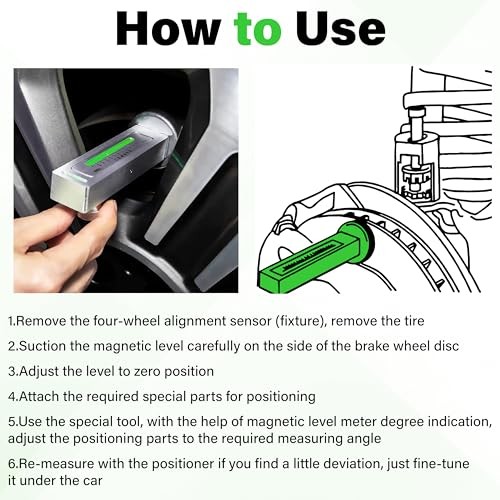 How to Use

1.Remove the four-wheel alignment sensor (fixture), remove the tire

2.Suction the magnetic level carefully on the side of the brake wheel disc

3.Adjust the level to zero position

4.Attach the required special parts for positioning

5.Use the special tool, with the help of magnetic level meter degree indication, adjust the positioning parts to the required measuring angle

6.Re-measure with the positioner if you find a little deviation, just fine-tune it under the car