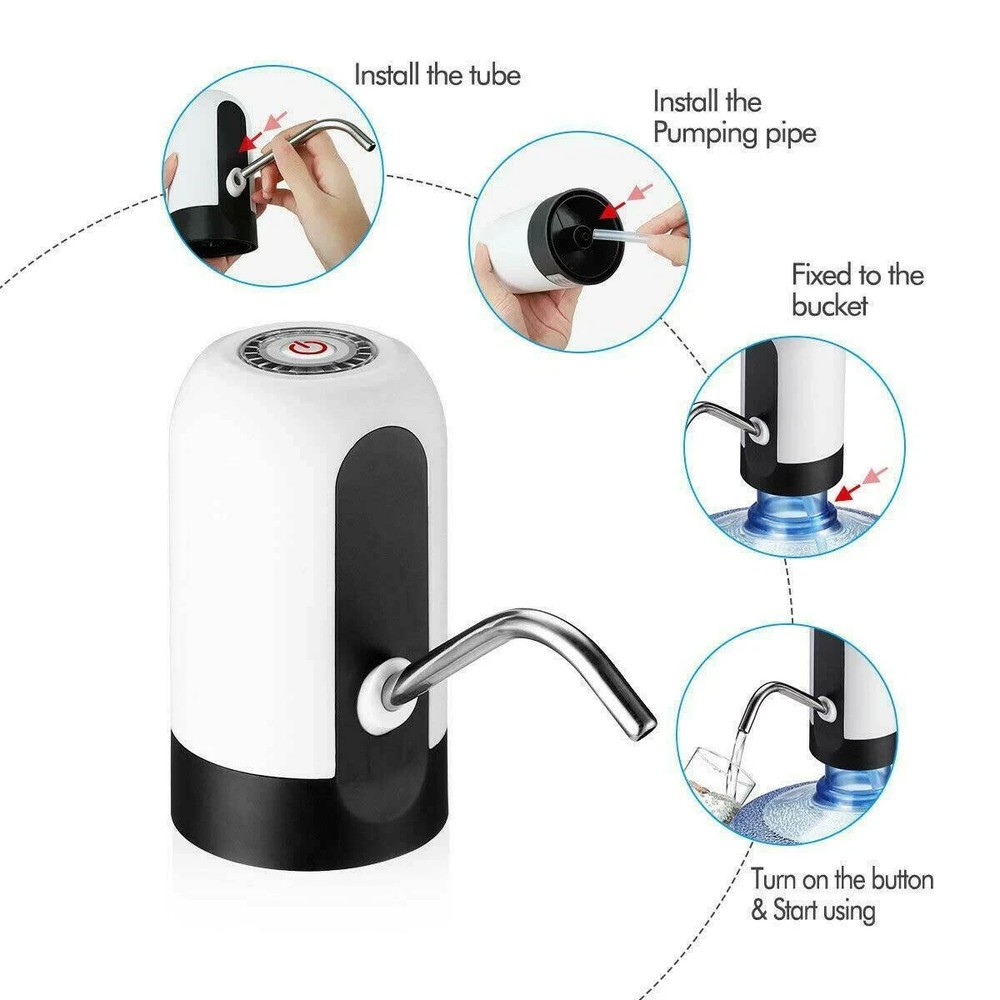 Install the tube

Install the Pumping pipe

Fixed to the bucket

Turn on the button & Start using