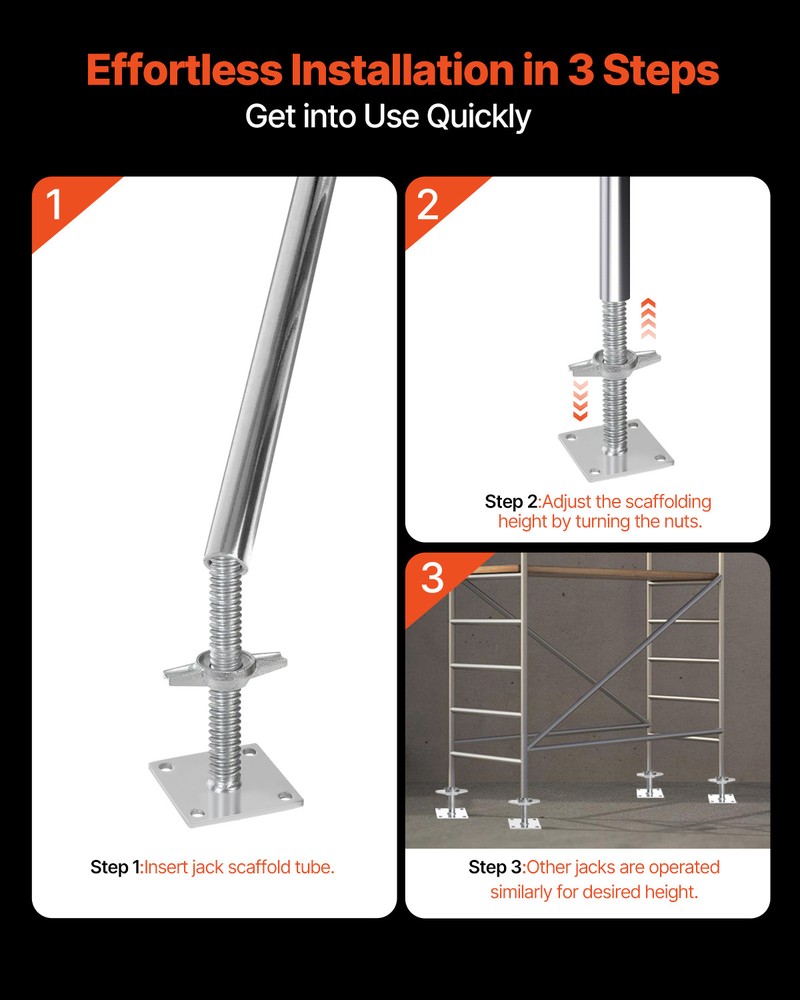 Effortless Installation in 3 Steps
Get into Use Quickly

1

Step 1:Insert jack scaffold tube.

2

Step 2:Adjust the scaffolding height by turning the nuts.

3

Step 3:Other jacks are operated similarly for desired height.