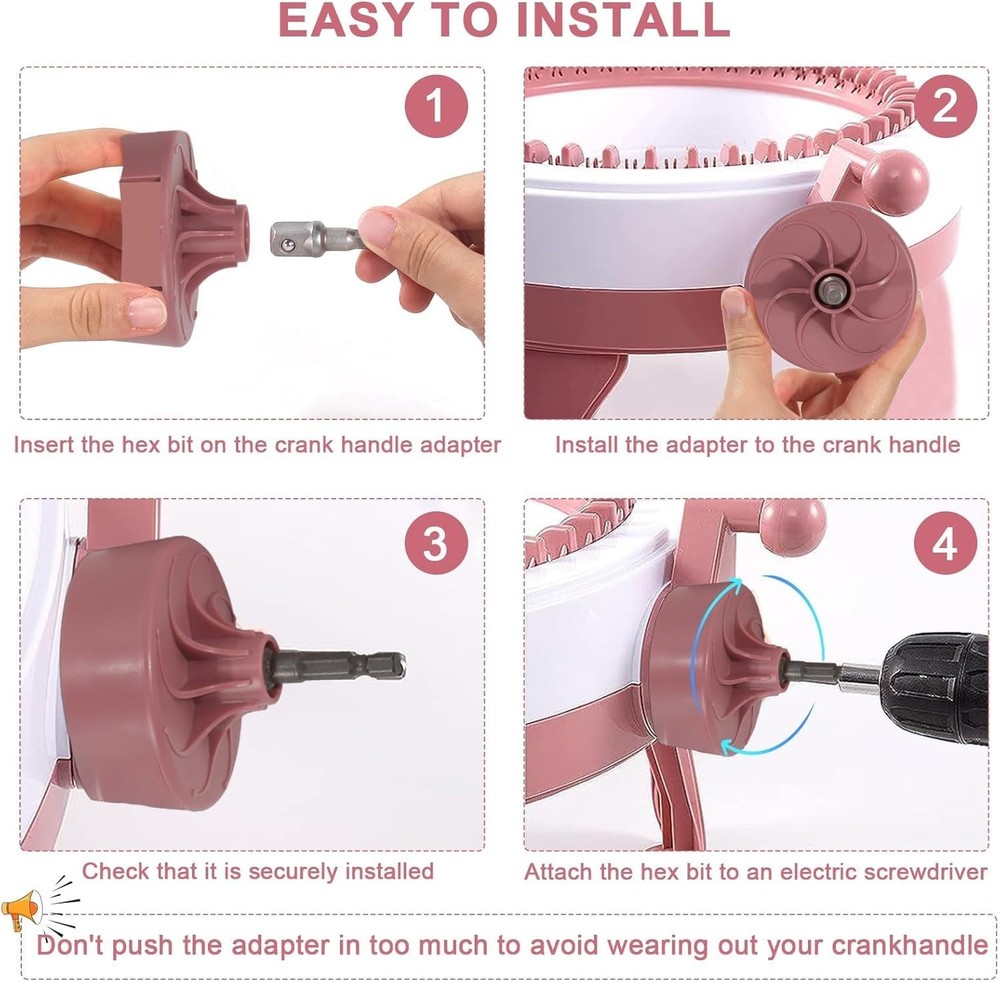 EASY TO INSTALL

1

Insert the hex bit on the crank handle adapter

2

Install the adapter to the crank handle

3

Check that it is securely installed

4

Attach the hex bit to an electric screwdriver

Don't push the adapter in too much to avoid wearing out your crankhandle