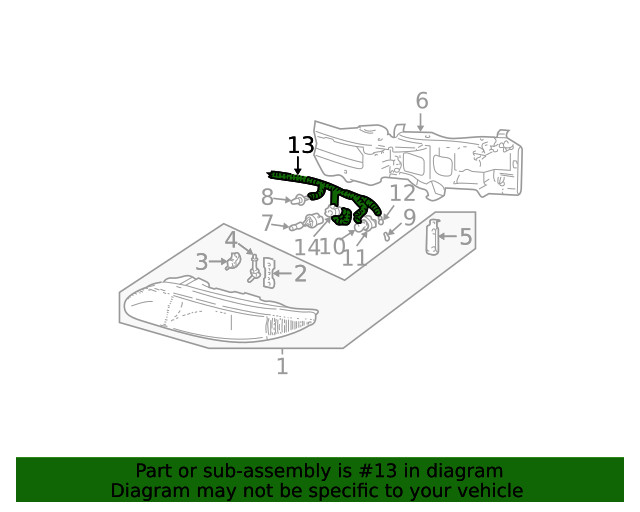 6
13
12
8
9
7
5
14
10
11
4
3
2
1

Part or sub-assembly is #13 in diagram
Diagram may not be specific to your vehicle