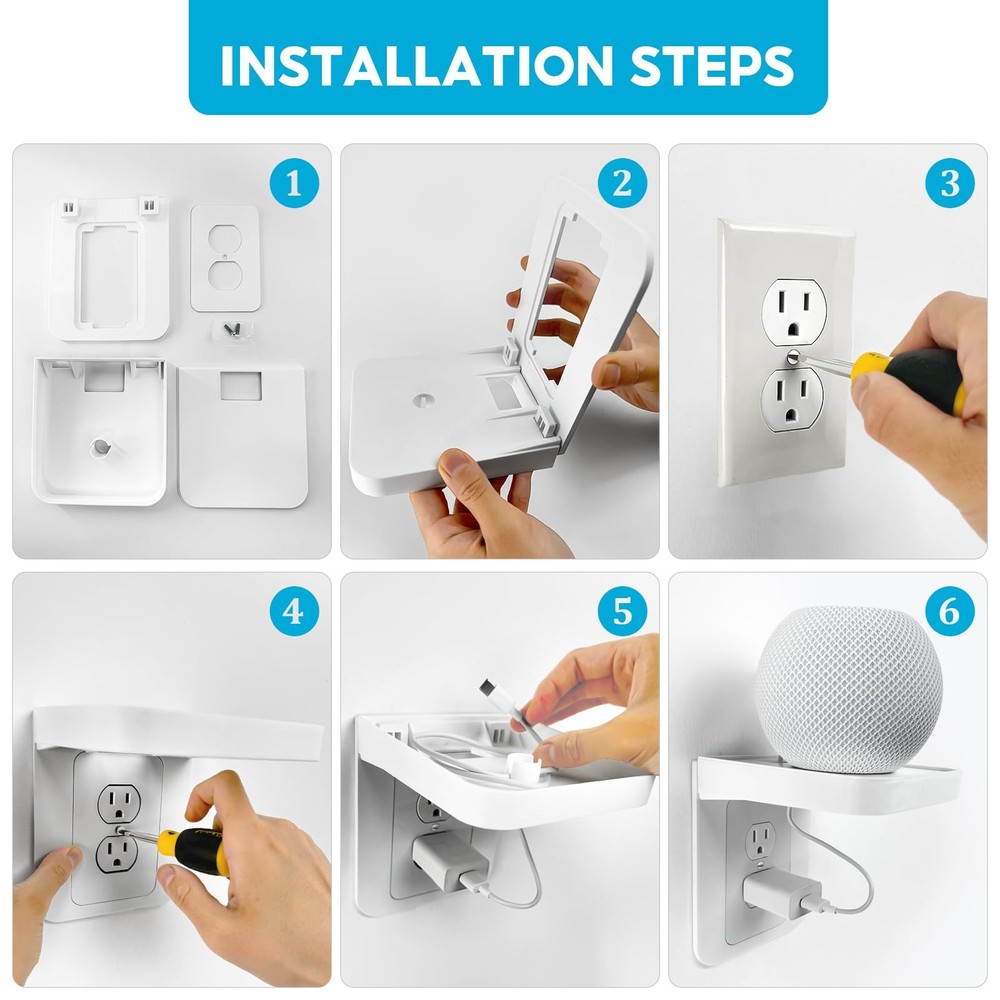 INSTALLATION STEPS

1

2

3

4

5

6