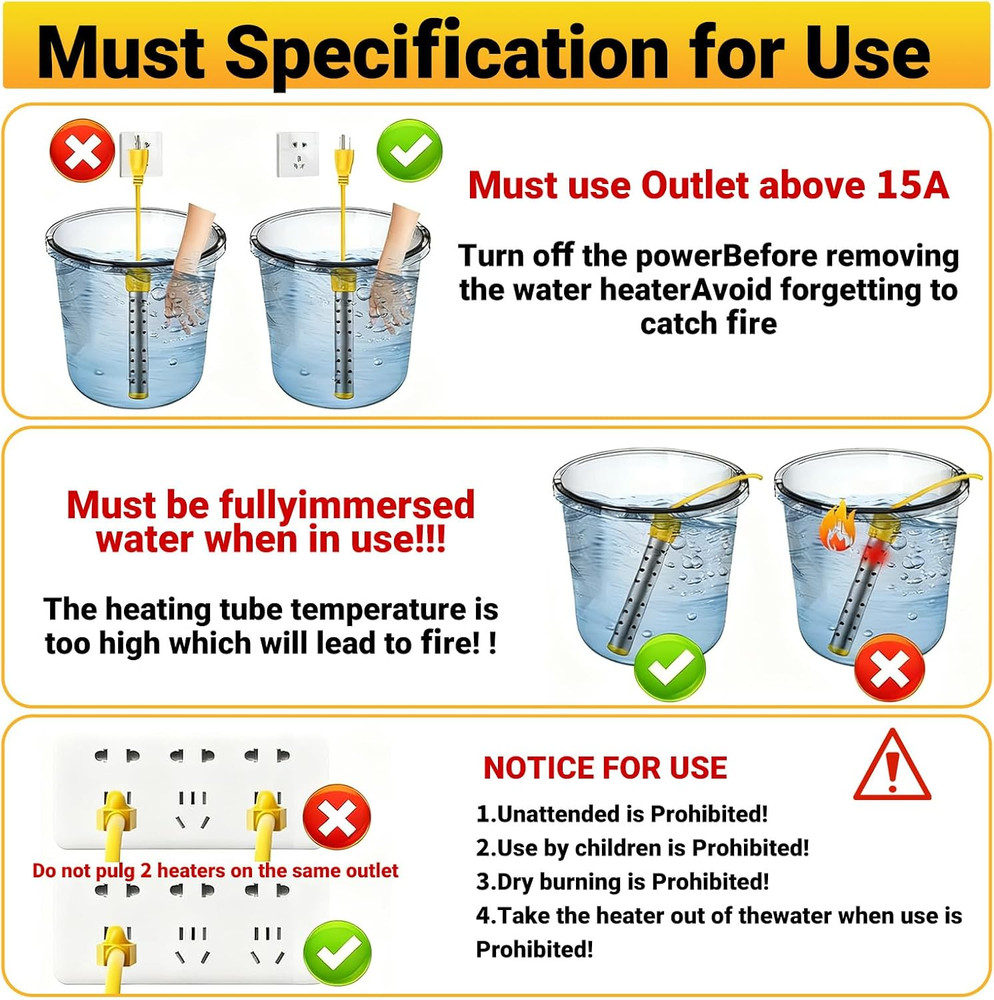 Must Specification for Use

Must use Outlet above 15A

Turn off the powerBefore removing the water heaterAvoid forgetting to catch fire

Must be fullyimmersed water when in use!!!

The heating tube temperature is too high which will lead to fire! !

Do not pulg 2 heaters on the same outlet

NOTICE FOR USE

1.Unattended is Prohibited!
2.Use by children is Prohibited!
3.Dry burning is Prohibited!
4.Take the heater out of thewater when use is Prohibited!