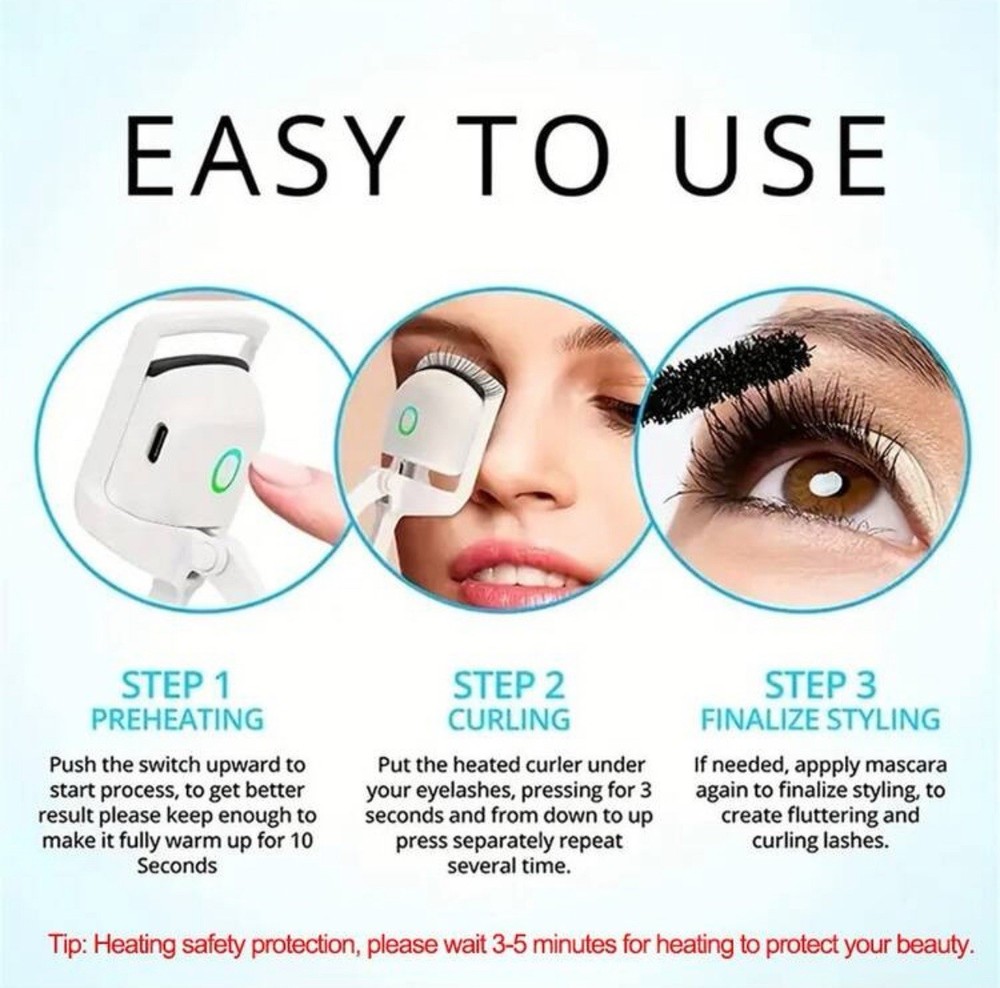 EASY TO USE

STEP 1
PREHEATING

Push the switch upward to start process, to get better result please keep enough to make it fully warm up for 10 Seconds

STEP 2
CURLING

Put the heated curler under your eyelashes, pressing for 3 seconds and from down to up press separately repeat several time.

STEP 3
FINALIZE STYLING

If needed, appply mascara again to finalize styling, to create fluttering and curling lashes.

Tip: Heating safety protection, please wait 3-5 minutes for heating to protect your beauty.