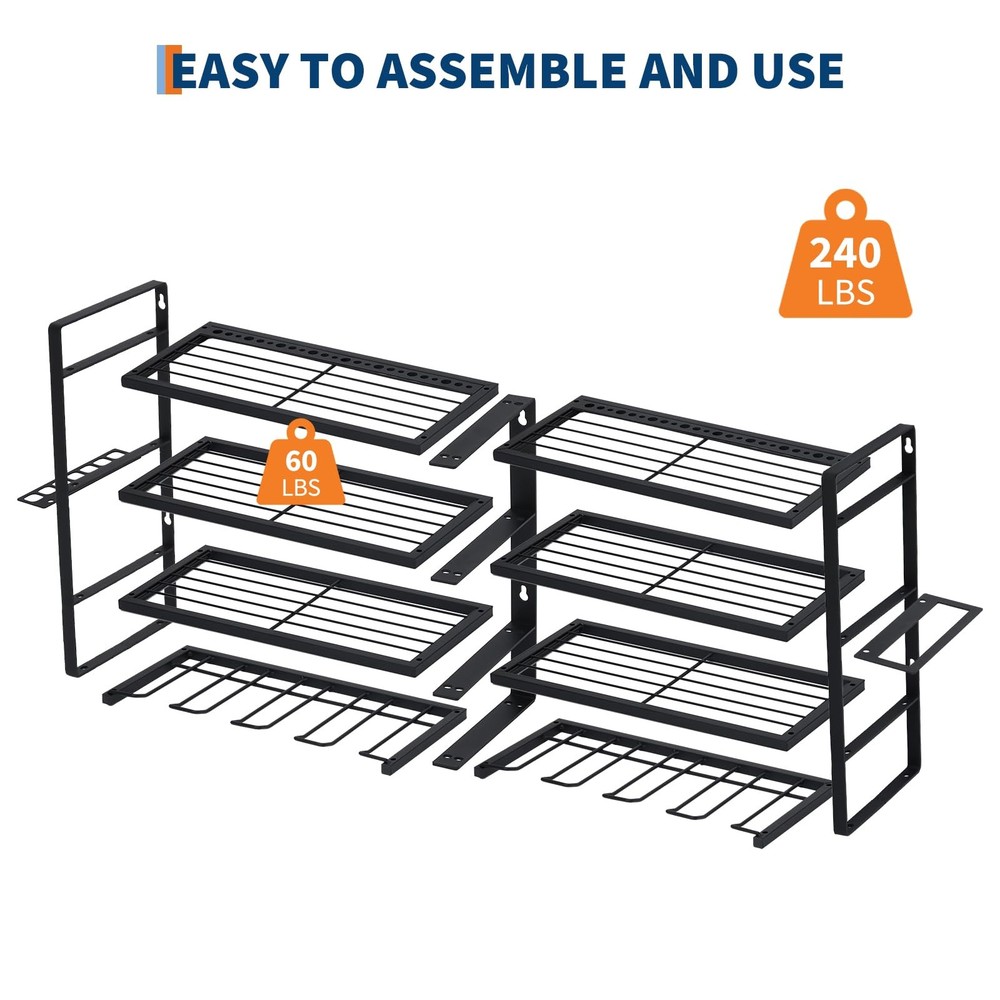 EASY TO ASSEMBLE AND USE

240 LBS

60 LBS