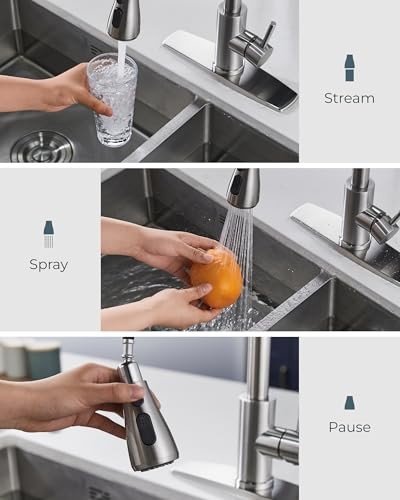 Stream

Spray

Pause