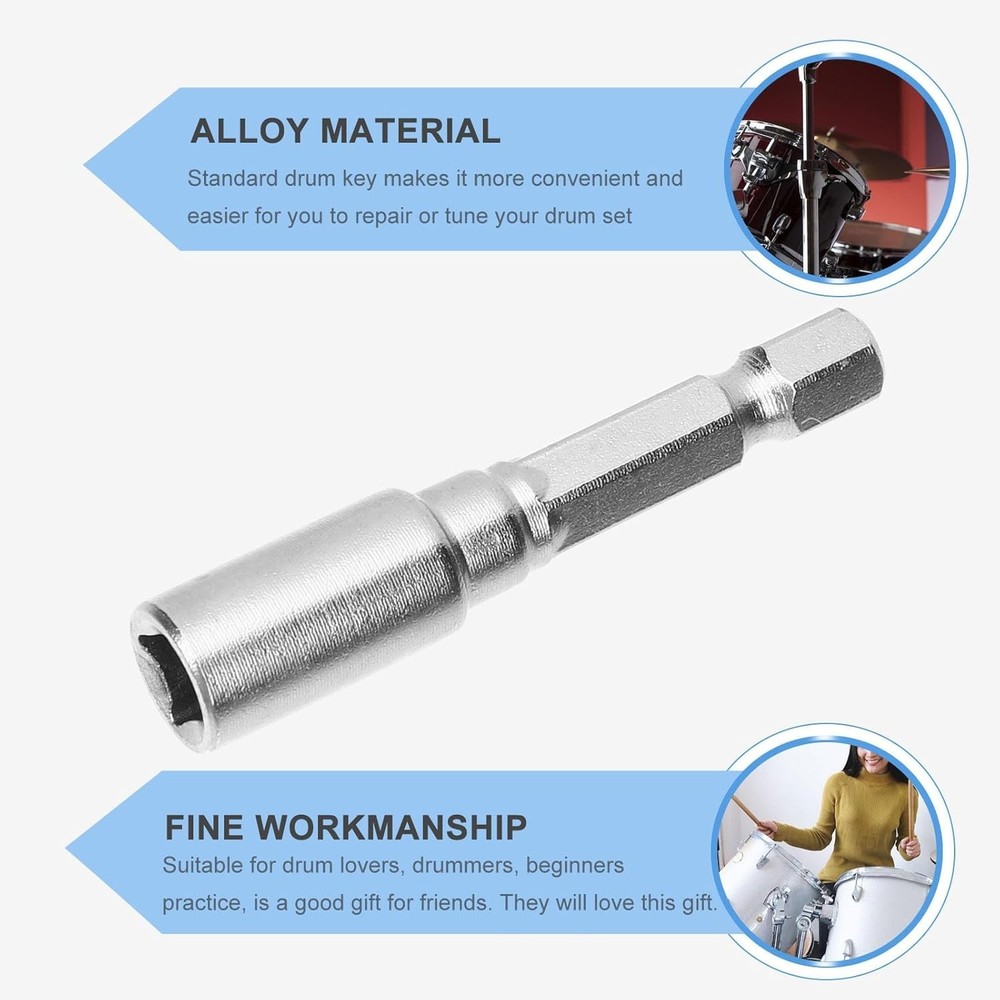 ALLOY MATERIAL

Standard drum key makes it more convenient and easier for you to repair or tune your drum set

FINE WORKMANSHIP

Suitable for drum lovers, drummers, beginners practice, is a good gift for friends. They will love this gift.