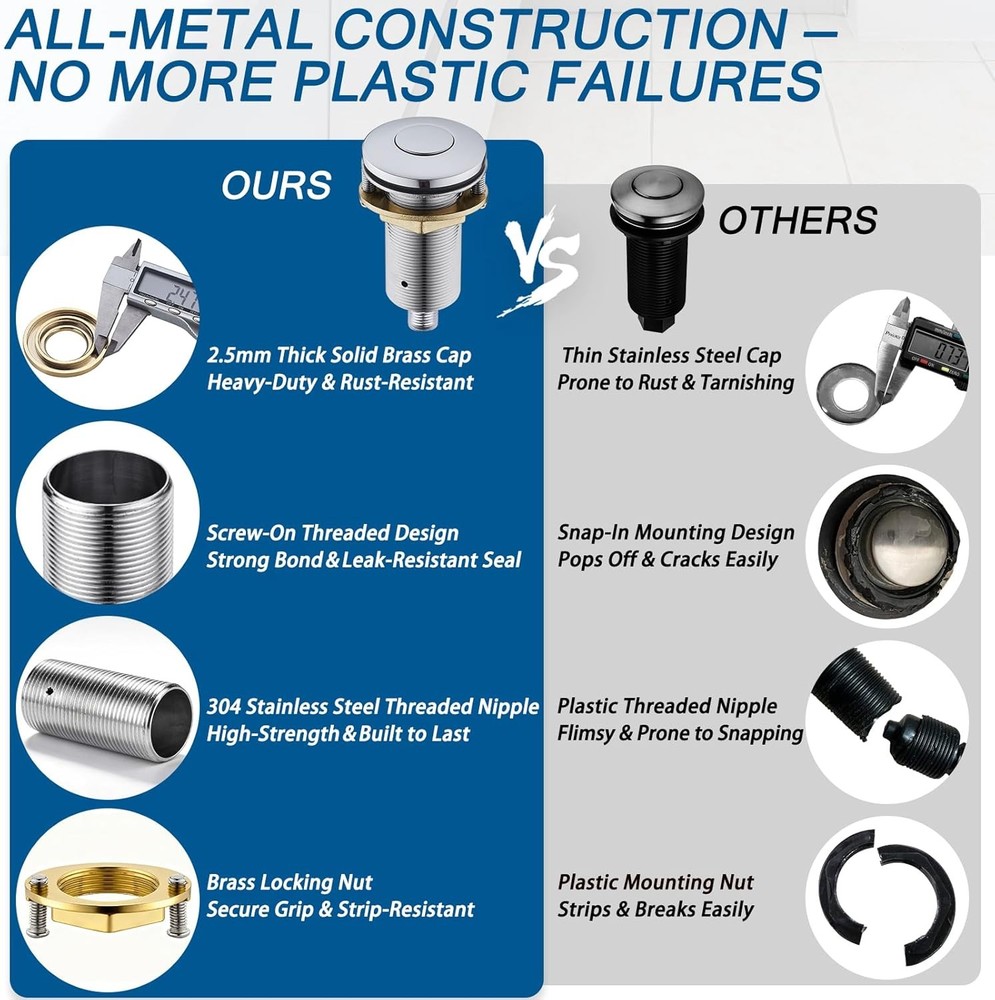 ALL-METAL CONSTRUCTION – NO MORE PLASTIC FAILURES

OURS

VS

OTHERS

2.5mm Thick Solid Brass Cap
Heavy-Duty & Rust-Resistant

Screw-On Threaded Design
Strong Bond & Leak-Resistant Seal

304 Stainless Steel Threaded Nipple
High-Strength & Built to Last

Brass Locking Nut
Secure Grip & Strip-Resistant

Thin Stainless Steel Cap
Prone to Rust & Tarnishing

Snap-In Mounting Design
Pops Off & Cracks Easily

Plastic Threaded Nipple
Flimsy & Prone to Snapping

Plastic Mounting Nut
Strips & Breaks Easily