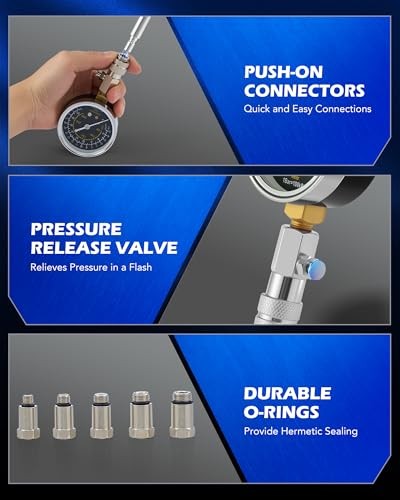 PUSH-ON CONNECTORS
Quick and Easy Connections

PRESSURE RELEASE VALVE
Relieves Pressure in a Flash

DURABLE O-RINGS
Provide Hermetic Sealing