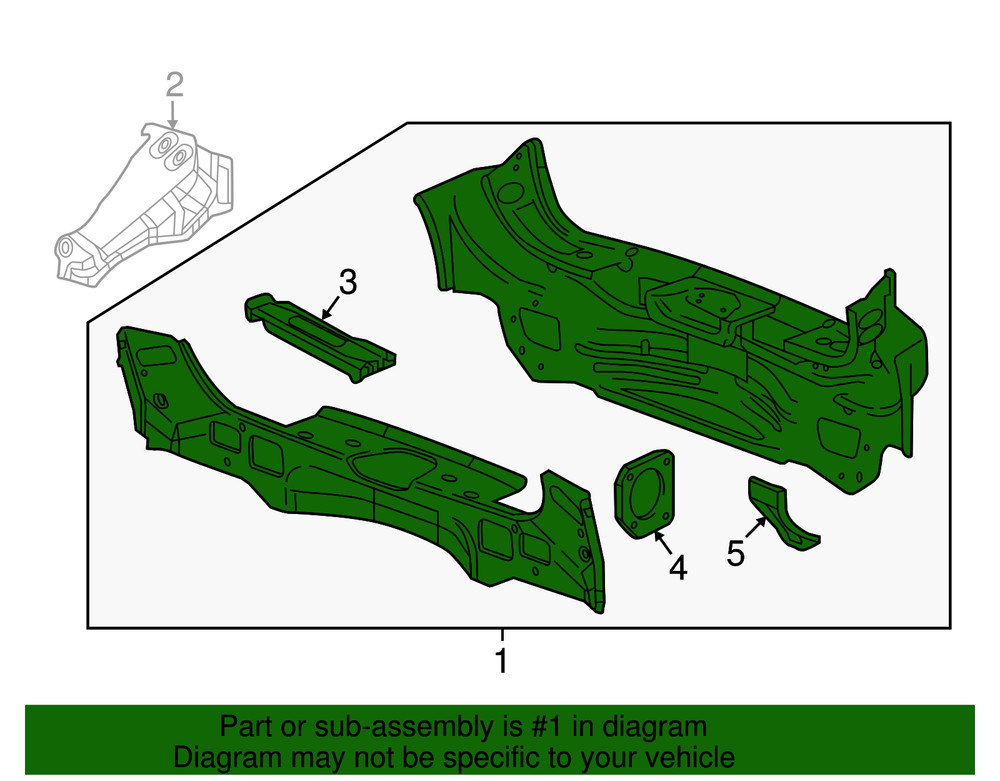 2
3
4
5
1

Part or sub-assembly is #1 in diagram
Diagram may not be specific to your vehicle