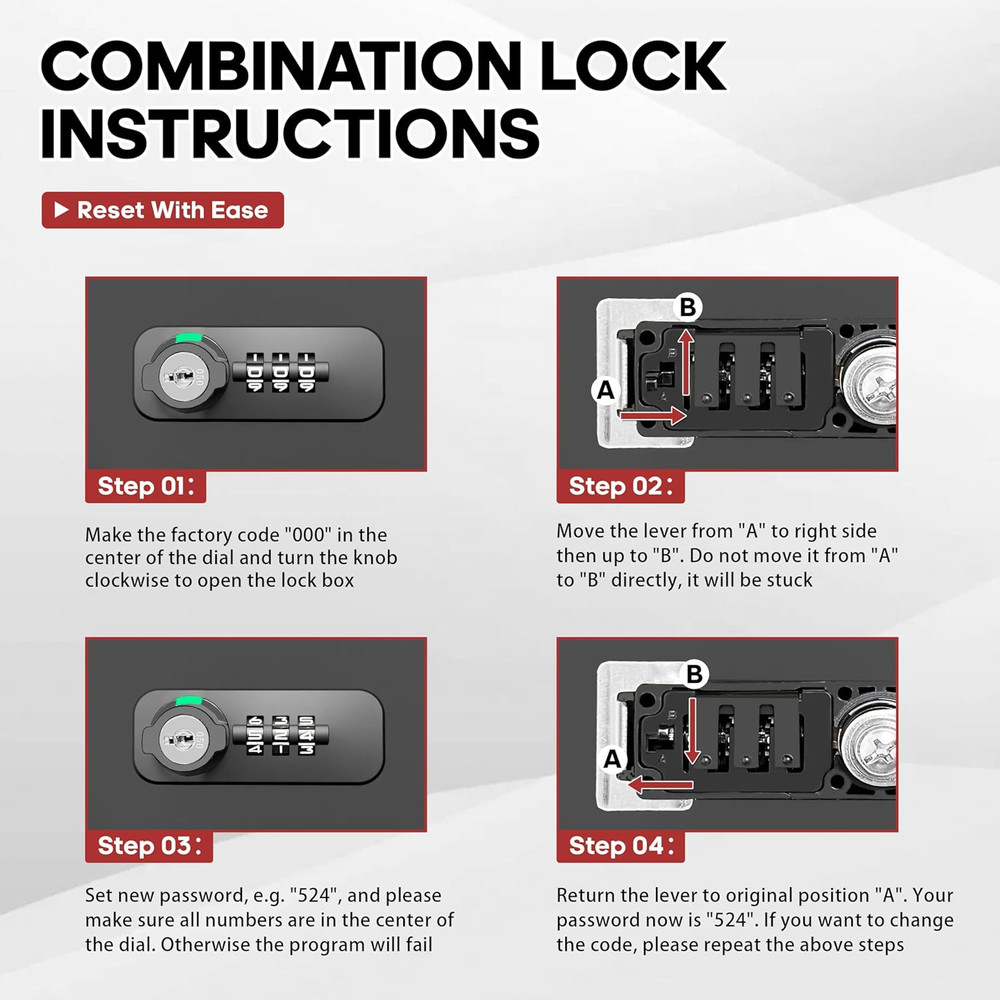 COMBINATION LOCK INSTRUCTIONS

▶ Reset With Ease

Step 01:

Make the factory code "000" in the center of the dial and turn the knob clockwise to open the lock box

B

A

Step 02:

Move the lever from "A" to right side then up to "B". Do not move it from "A" to "B" directly, it will be stuck

Step 03:

Set new password, e.g. "524", and please make sure all numbers are in the center of the dial. Otherwise the program will fail

B

A

Step 04:

Return the lever to original position "A". Your password now is "524". If you want to change the code, please repeat the above steps