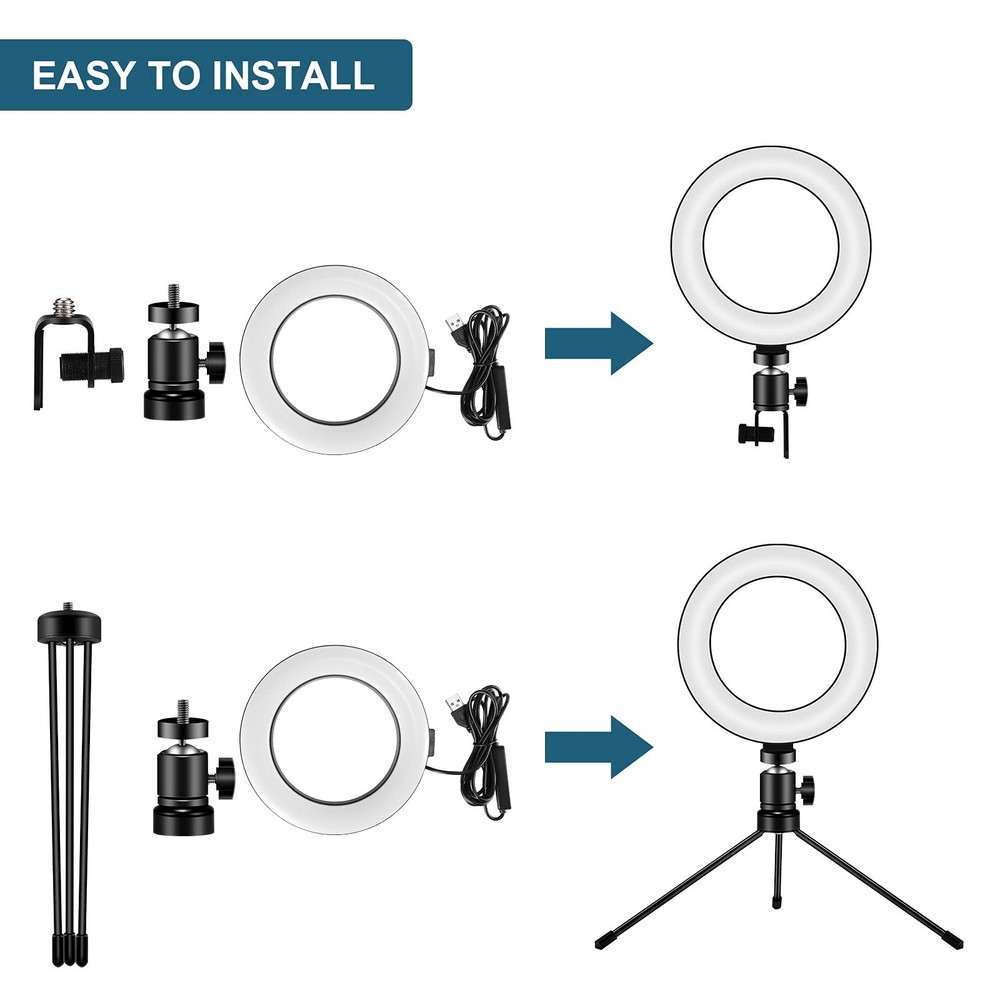 EASY TO INSTALL