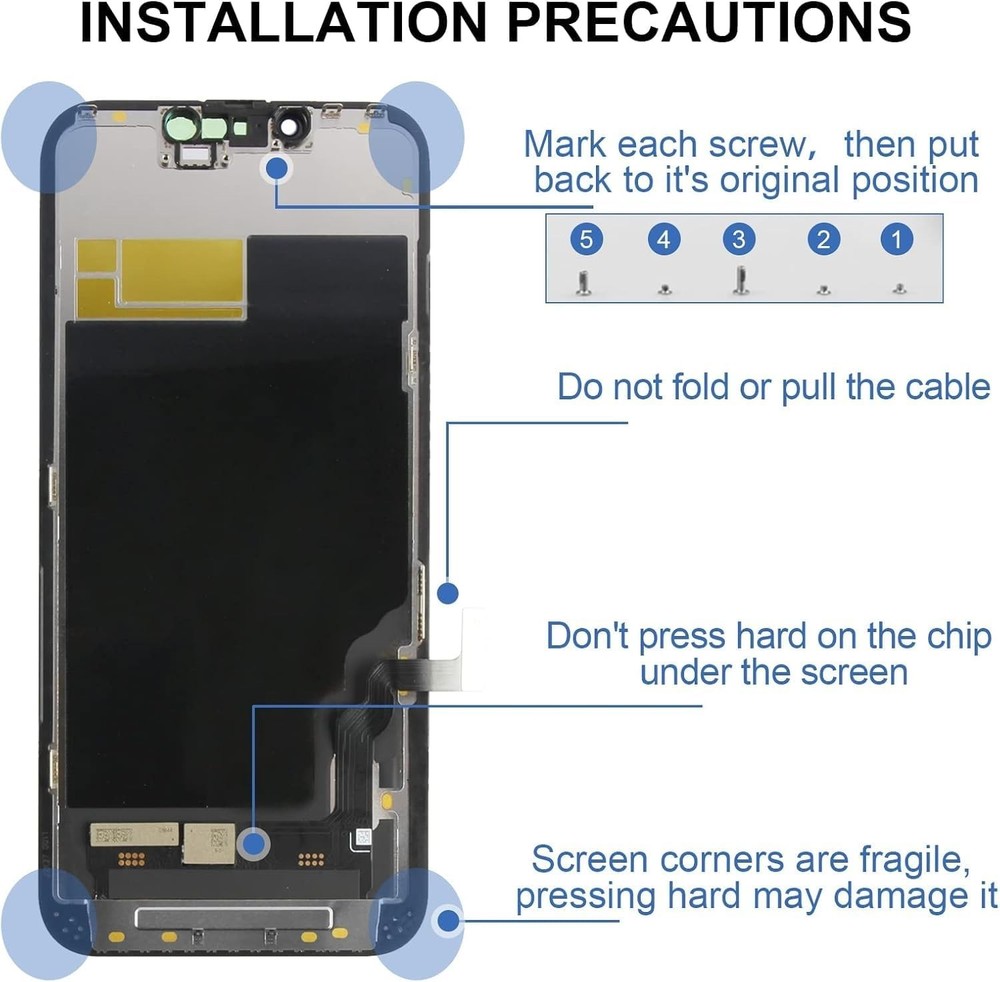 INSTALLATION PRECAUTIONS

Mark each screw, then put back to it's original position

5 4 3 2 1

Do not fold or pull the cable

Don't press hard on the chip under the screen

Screen corners are fragile, pressing hard may damage it