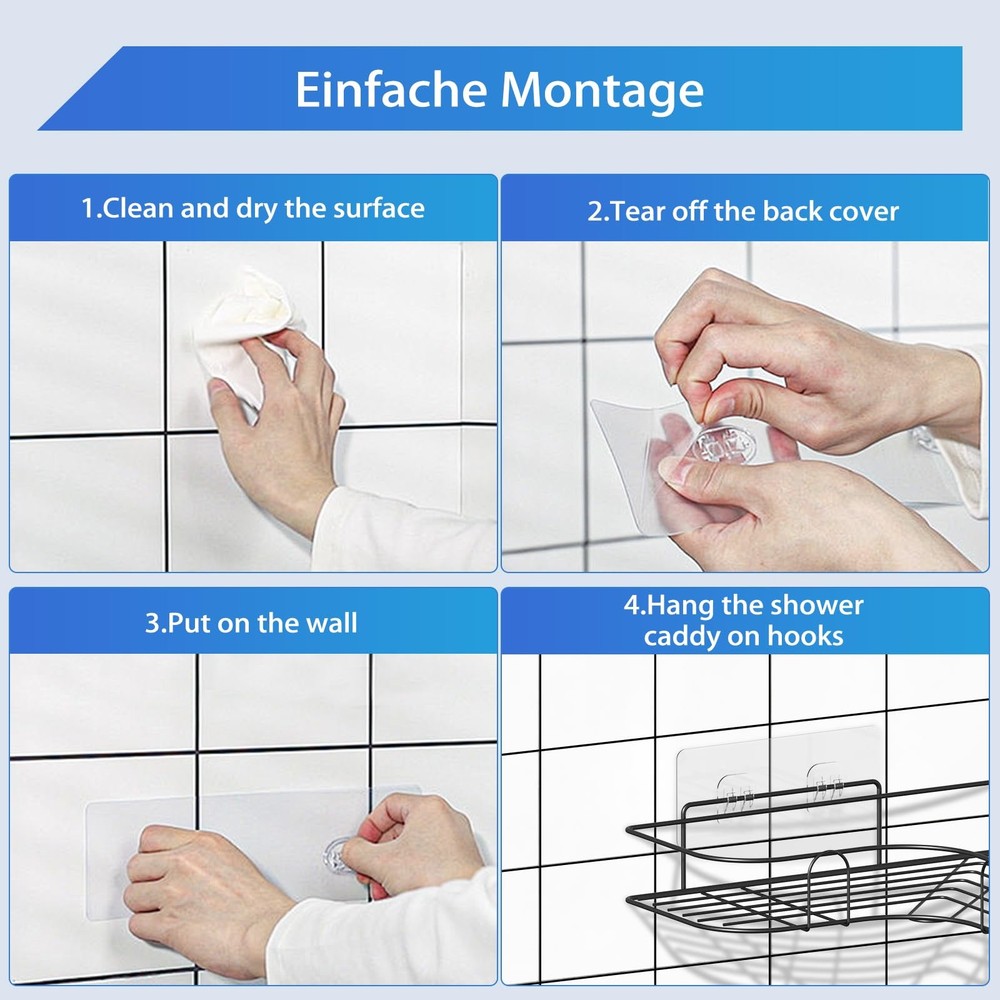 Einfache Montage

1.Clean and dry the surface

2.Tear off the back cover

3.Put on the wall

4.Hang the shower caddy on hooks