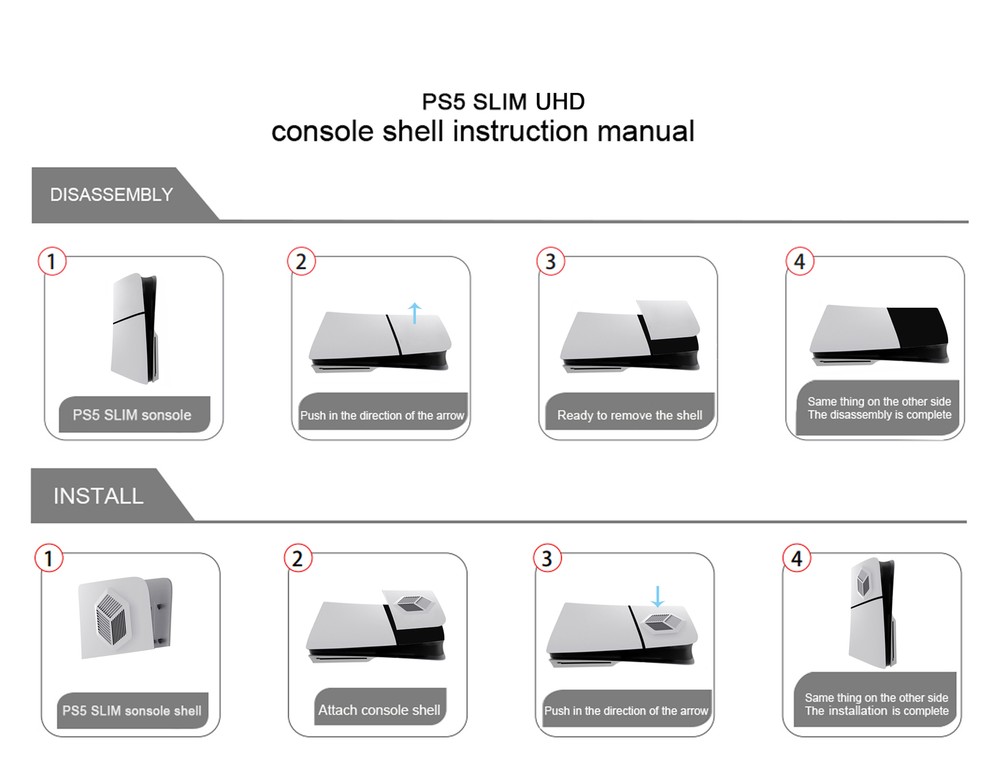 PS5 SLIM UHD
console shell instruction manual

DISASSEMBLY

1
PS5 SLIM sonsole

2
Push in the direction of the arrow

3
Ready to remove the shell

4
Same thing on the other side
The disassembly is complete

INSTALL

1
PS5 SLIM sonsole shell

2
Attach console shell

3
Push in the direction of the arrow

4
Same thing on the other side
The installation is complete