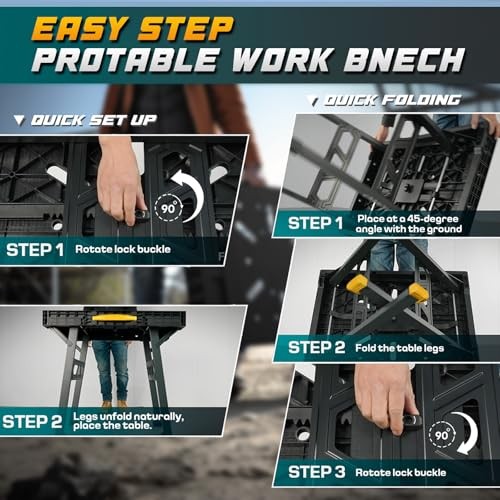 EASY STEP
PROTABLE WORK BNECH

▼ QUICK SET UP

90°

STEP 1 Rotate lock buckle

STEP 2 Legs unfold naturally, place the table.

▼ QUICK FOLDING

STEP 1 Place at a 45-degree angle with the ground

STEP 2 Fold the table legs

90°

STEP 3 Rotate lock buckle