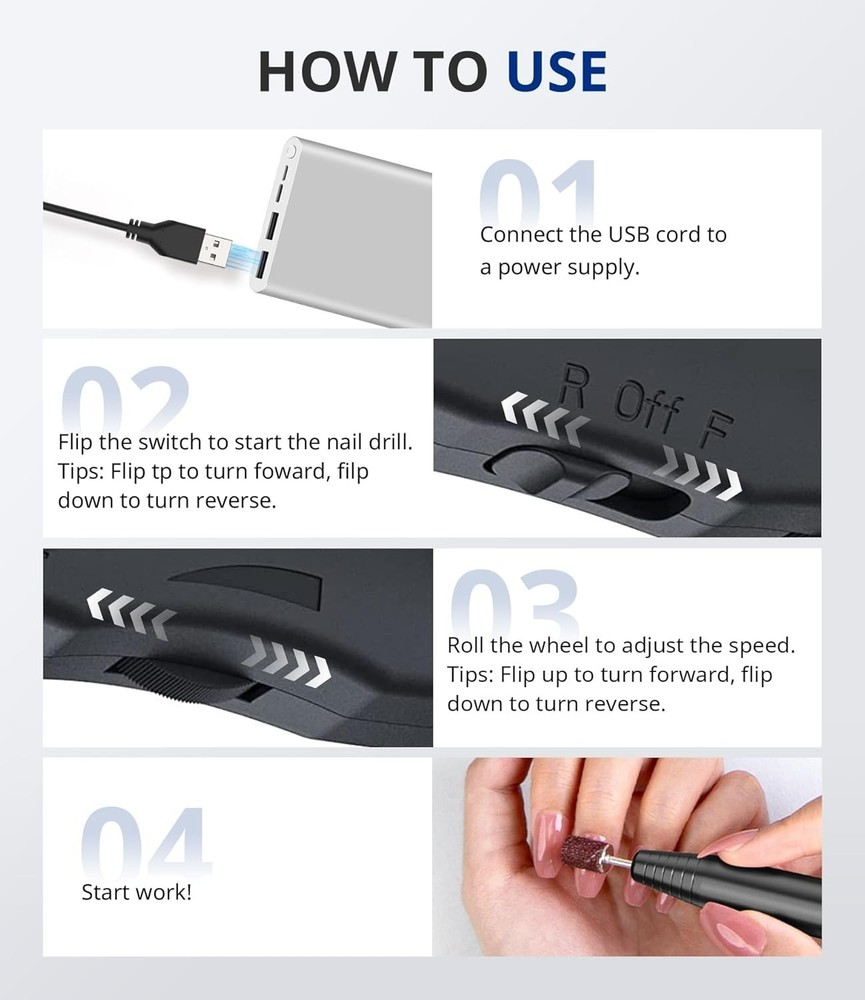 HOW TO USE

01

Connect the USB cord to a power supply.

02

Flip the switch to start the nail drill. Tips: Flip tp to turn foward, filp down to turn reverse.

R Off F

03

Roll the wheel to adjust the speed. Tips: Flip up to turn forward, flip down to turn reverse.

04

Start work!