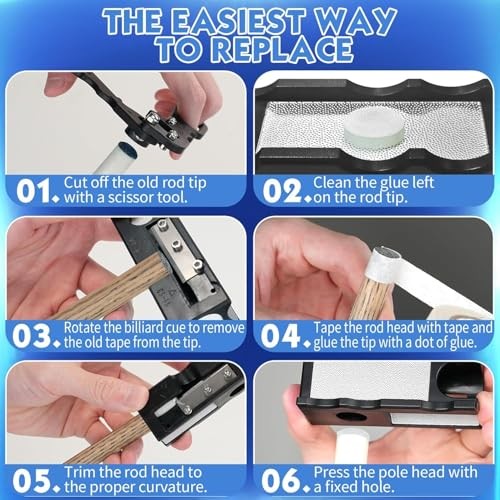 THE EASIEST WAY TO REPLACE

01. Cut off the old rod tip with a scissor tool.

02. Clean the glue left on the rod tip.

03. Rotate the billiard cue to remove the old tape from the tip.

04. Tape the rod head with tape and glue the tip with a dot of glue.

05. Trim the rod head to the proper curvature.

06. Press the pole head with a fixed hole.