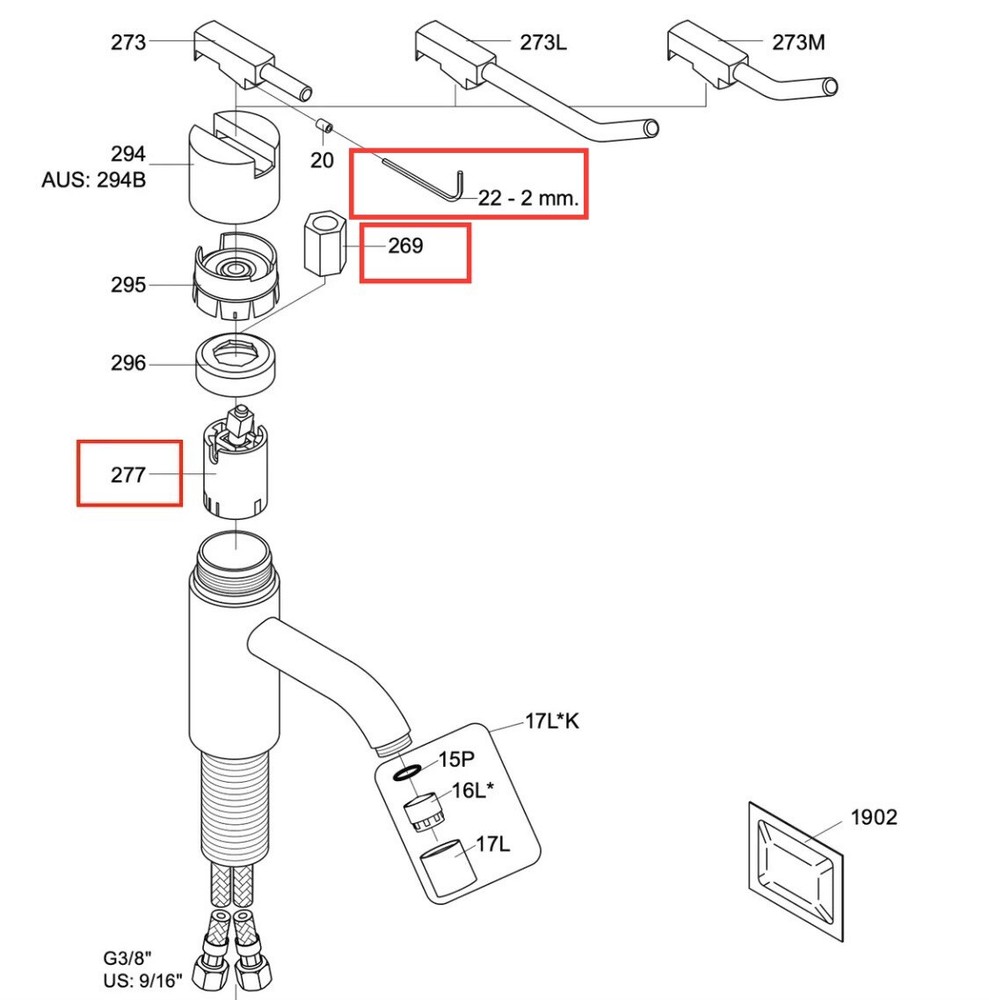 273
273L
273M
294
AUS: 294B
20
22 - 2 mm.
269
295
296
277
17L*K
15P
16L*
17L
1902
G3/8"
US: 9/16"