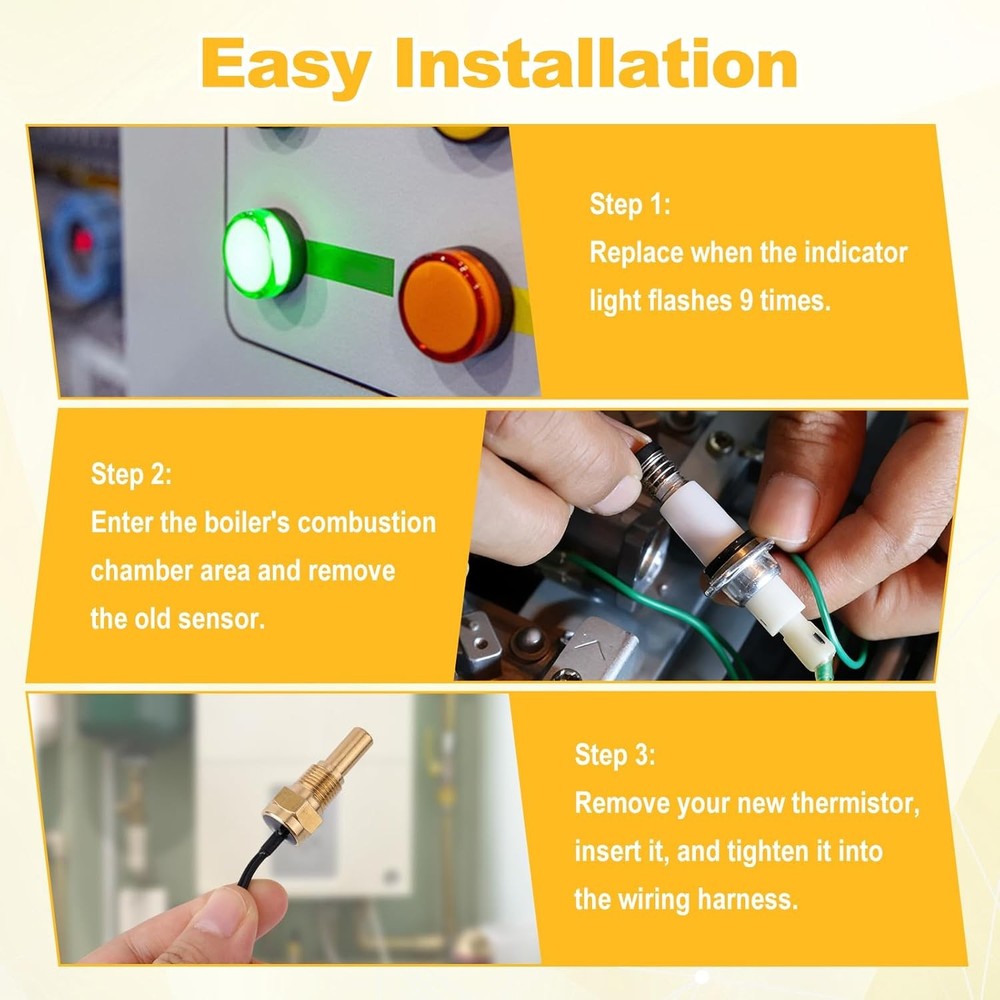 Easy Installation

Step 1:
Replace when the indicator light flashes 9 times.

Step 2:
Enter the boiler's combustion chamber area and remove the old sensor.

Step 3:
Remove your new thermistor, insert it, and tighten it into the wiring harness.