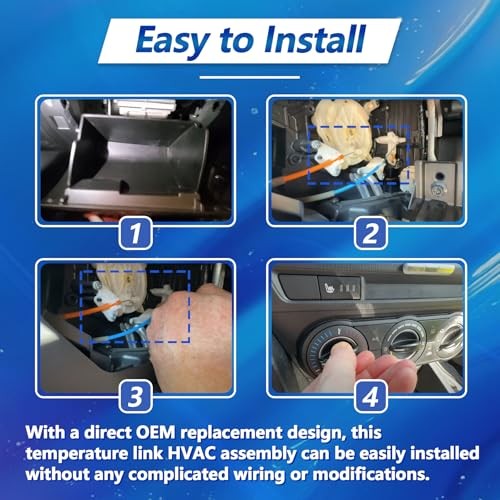 Easy to Install

1

2

3

4

With a direct OEM replacement design, this temperature link HVAC assembly can be easily installed without any complicated wiring or modifications.